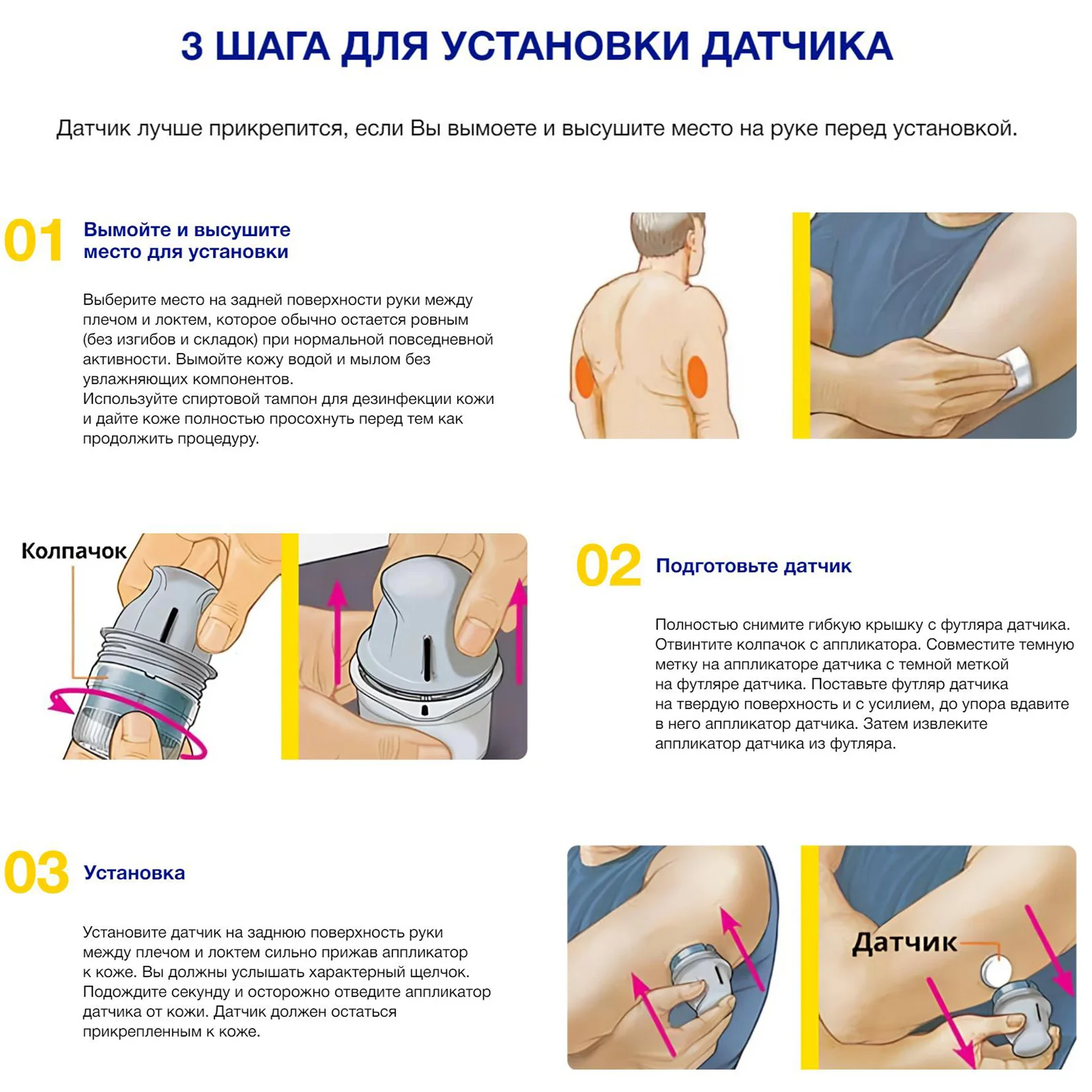 3 ШАГА ДЛЯ УСТАНОВКИ ДАТЧИКА

Датчик лучше прикрепится, если Вы вымоете и высушите место на руке перед установкой.

01 Вымойте и высушите место для установки

Выберите место на задней поверхности руки между плечом и локтем, которое обычно остается ровным (без изгибов и складок) при нормальной повседневной активности. Вымойте кожу водой и мылом без увлажняющих компонентов.
Используйте спиртовой тампон для дезинфекции кожи и дайте коже полностью просохнуть перед тем как продолжить процедуру.

Колпачок

02 Подготовьте датчик

Полностью снимите гибкую крышку с футляра датчика. Отвинтите колпачок с аппликатора. Совместите темную метку на аппликаторе датчика с темной меткой на футляре датчика. Поставьте футляр датчика на твердую поверхность и с усилием, до упора вдавите в него аппликатор датчика. Затем извлеките аппликатор датчика из футляра.

03 Установка

Установите датчик на заднюю поверхность руки между плечом и локтем сильно прижав аппликатор к коже. Вы должны услышать характерный щелчок. Подождите секунду и осторожно отведите аппликатор датчика от кожи. Датчик должен остаться прикрепленным к коже.

Датчик