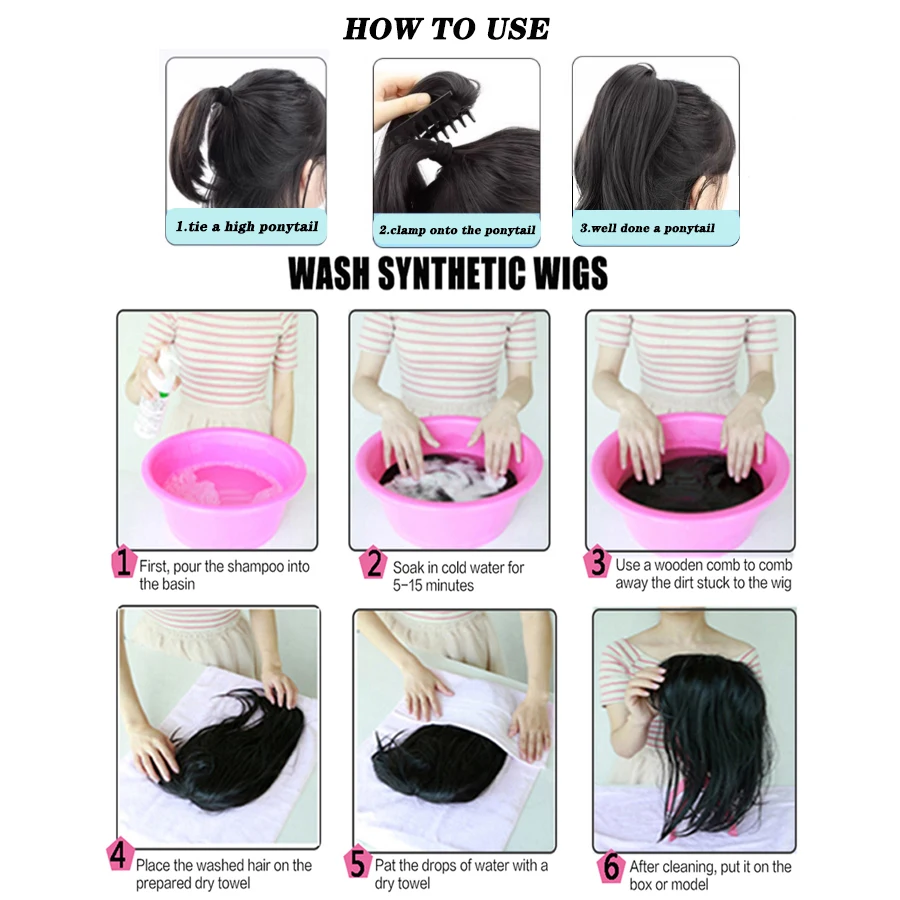 HOW TO USE

1.tie a high ponytail

2.clamp onto the ponytail

3.well done a ponytail

WASH SYNTHETIC WIGS

1 First, pour the shampoo into the basin

2 Soak in cold water for 5-15 minutes

3 Use a wooden comb to comb away the dirt stuck to the wig

4 Place the washed hair on the prepared dry towel

5 Pat the drops of water with a dry towel

6 After cleaning, put it on the box or model