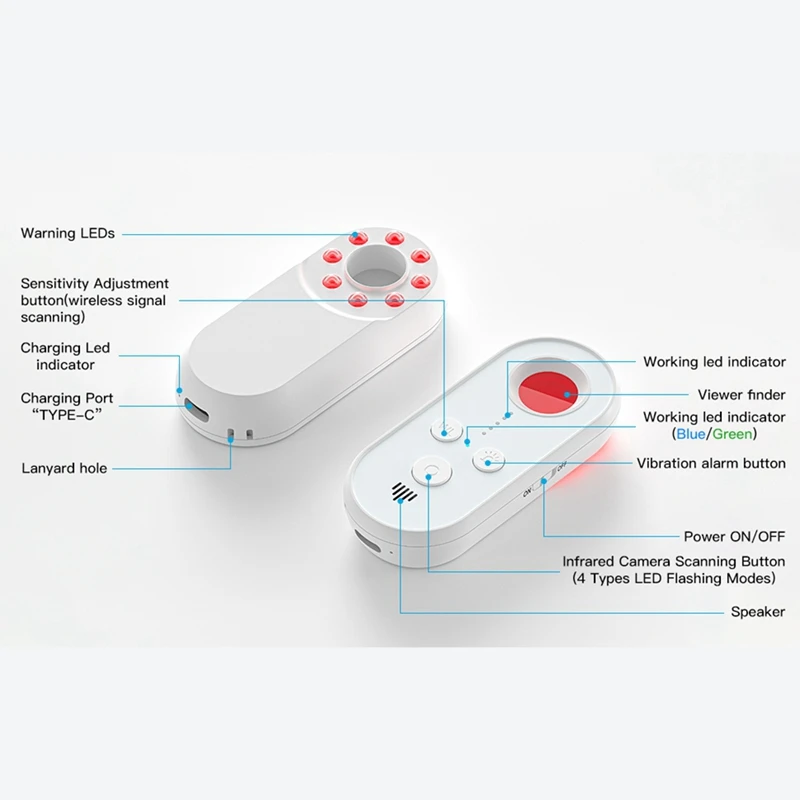 Warning LEDs

Sensitivity Adjustment button(wireless signal scanning)

Charging Led indicator

Charging Port "TYPE-C"

Lanyard hole

Working led indicator

Viewer finder

Working led indicator (Blue/Green)

Vibration alarm button

ON OFF

Power ON/OFF

Infrared Camera Scanning Button (4 Types LED Flashing Modes)

Speaker