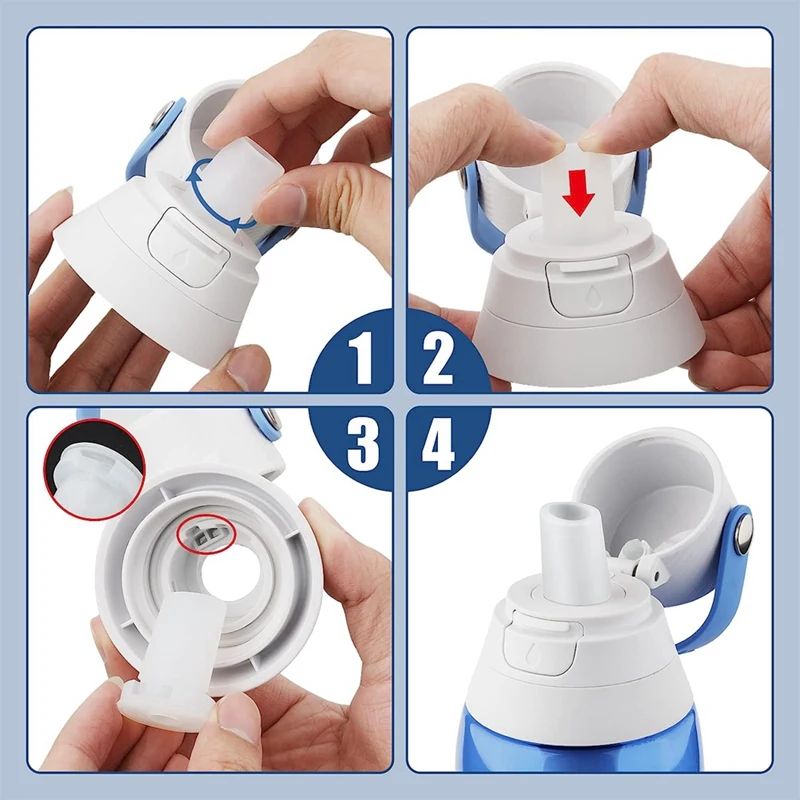 1 2
3 4