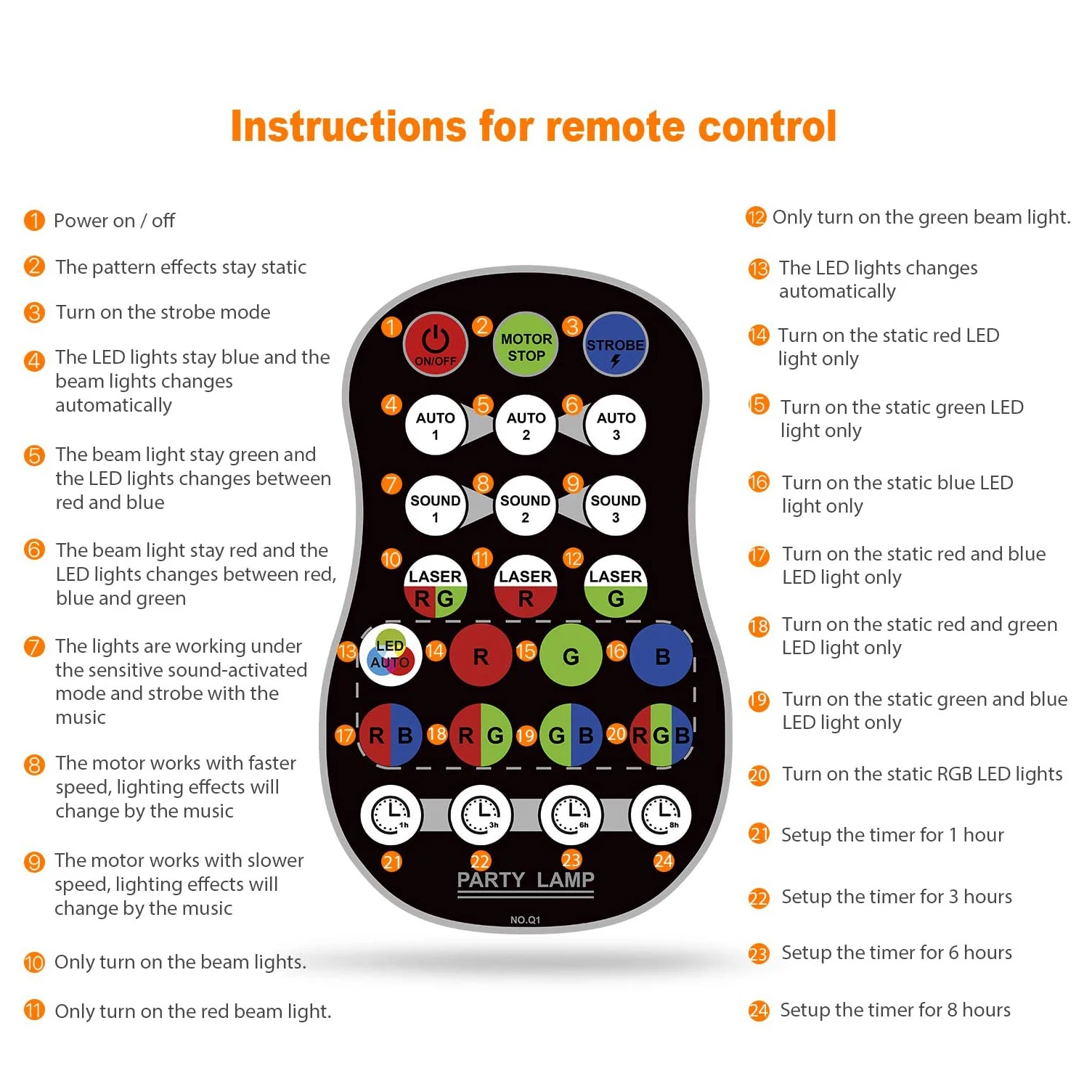 Instructions for remote control

1 Power on / off

2 The pattern effects stay static

3 Turn on the strobe mode

4 The LED lights stay blue and the beam lights changes automatically

5 The beam light stay green and the LED lights changes between red and blue

6 The beam light stay red and the LED lights changes between red, blue and green

7 The lights are working under the sensitive sound-activated mode and strobe with the music

8 The motor works with faster speed, lighting effects will change by the music

9 The motor works with slower speed, lighting effects will change by the music

10 Only turn on the beam lights.

11 Only turn on the red beam light.

1 ON/OFF 2 MOTOR STOP 3 STROBE

4 AUTO 1 5 AUTO 2 6 AUTO 3

7 SOUND 1 8 SOUND 2 9 SOUND 3

10 LASER R G 11 LASER R 12 LASER G

13 LED AUTO 14 R 15 G 16 B

17 R B 18 R G 19 G B 20 R G B

1h 3h 6h 8h

21 22 23 24

PARTY LAMP

NO.Q1

12 Only turn on the green beam light.

13 The LED lights changes automatically

14 Turn on the static red LED light only

15 Turn on the static green LED light only

16 Turn on the static blue LED light only

17 Turn on the static red and blue LED light only

18 Turn on the static red and green LED light only

19 Turn on the static green and blue LED light only

20 Turn on the static RGB LED lights

21 Setup the timer for 1 hour

22 Setup the timer for 3 hours

23 Setup the timer for 6 hours

24 Setup the timer for 8 hours