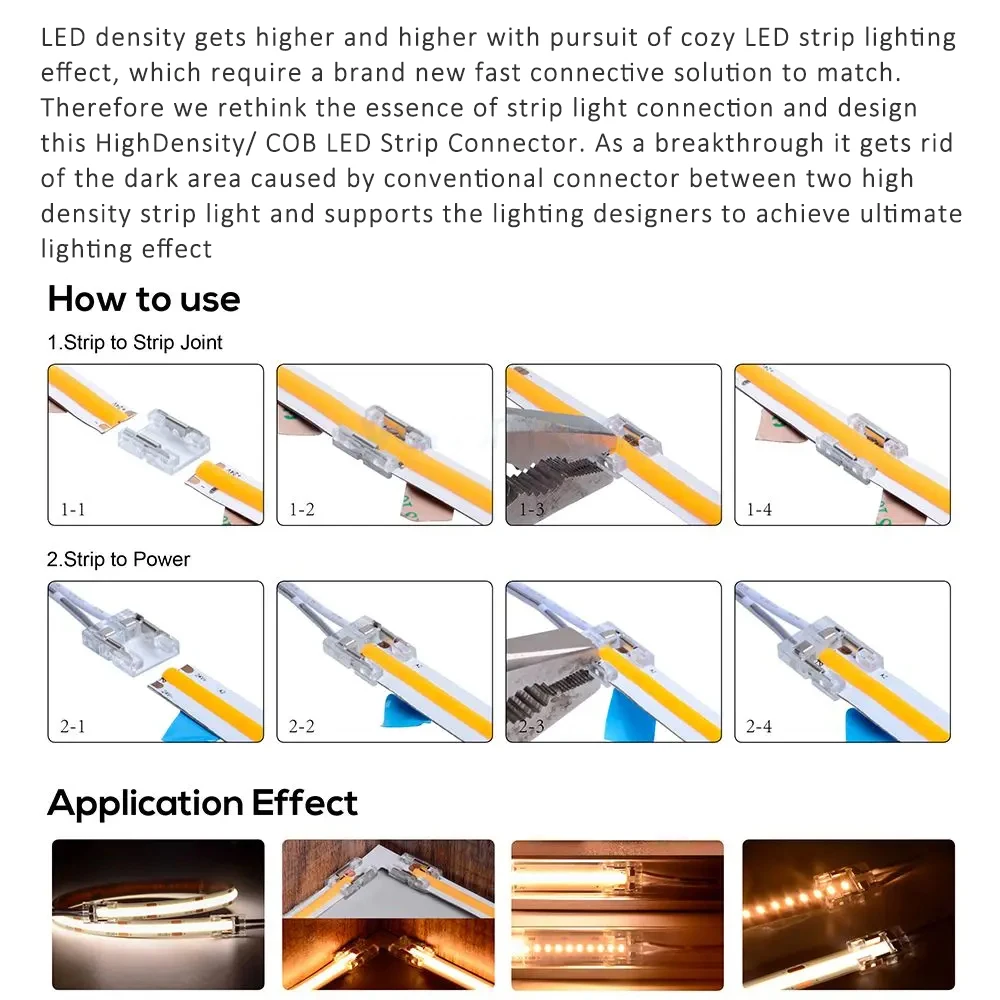 LED density gets higher and higher with pursuit of cozy LED strip lighting effect, which require a brand new fast connective solution to match. Therefore we rethink the essence of strip light connection and design this HighDensity/ COB LED Strip Connector. As a breakthrough it gets rid of the dark area caused by conventional connector between two high density strip light and supports the lighting designers to achieve ultimate lighting effect

How to use

1.Strip to Strip Joint

1-1

1-2

1-3

1-4

2.Strip to Power

2-1

2-2

2-3

2-4

Application Effect