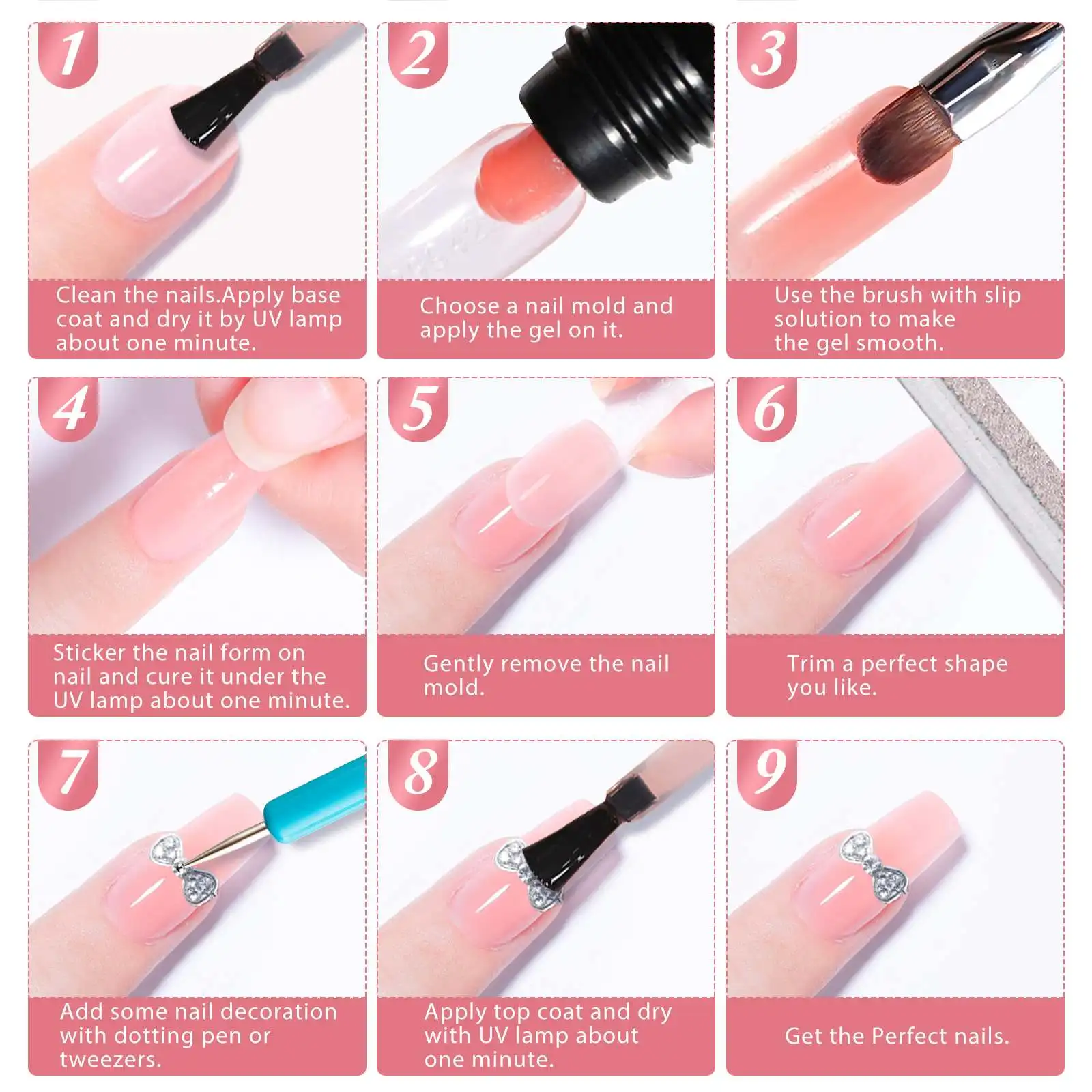 1
Clean the nails.Apply base coat and dry it by UV lamp about one minute.

2
Choose a nail mold and apply the gel on it.

3
Use the brush with slip solution to make the gel smooth.

4
Sticker the nail form on nail and cure it under the UV lamp about one minute.

5
Gently remove the nail mold.

6
Trim a perfect shape you like.

7
Add some nail decoration with dotting pen or tweezers.

8
Apply top coat and dry with UV lamp about one minute.

9
Get the Perfect nails.