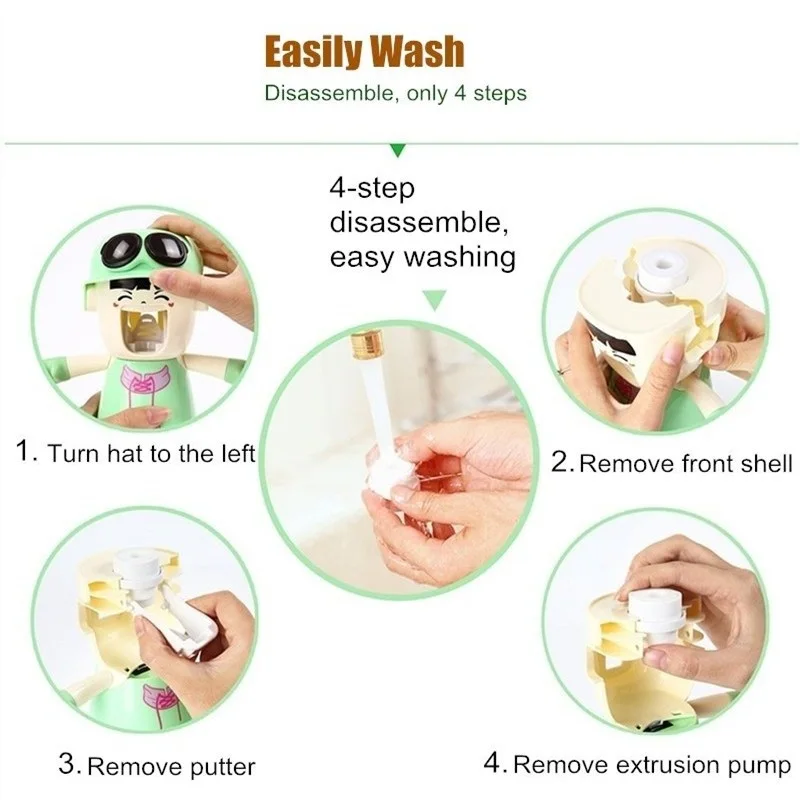 Easily Wash

Disassemble, only 4 steps

4-step disassemble, easy washing

1. Turn hat to the left

2. Remove front shell

3. Remove putter

4. Remove extrusion pump