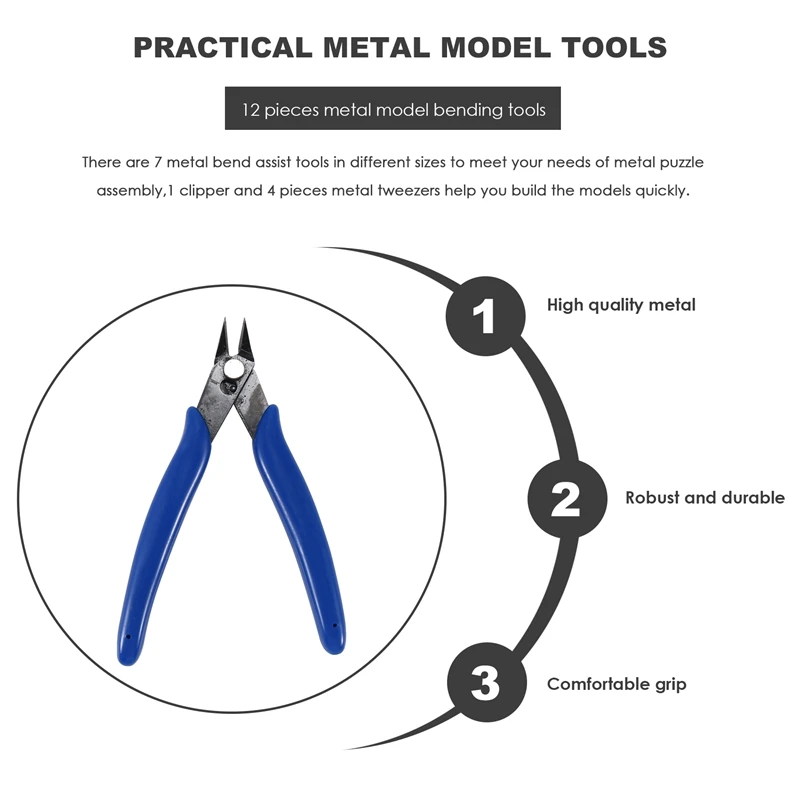 PRACTICAL METAL MODEL TOOLS

12 pieces metal model bending tools

There are 7 metal bend assist tools in different sizes to meet your needs of metal puzzle assembly,1 clipper and 4 pieces metal tweezers help you build the models quickly.

1 High quality metal

2 Robust and durable

3 Comfortable grip