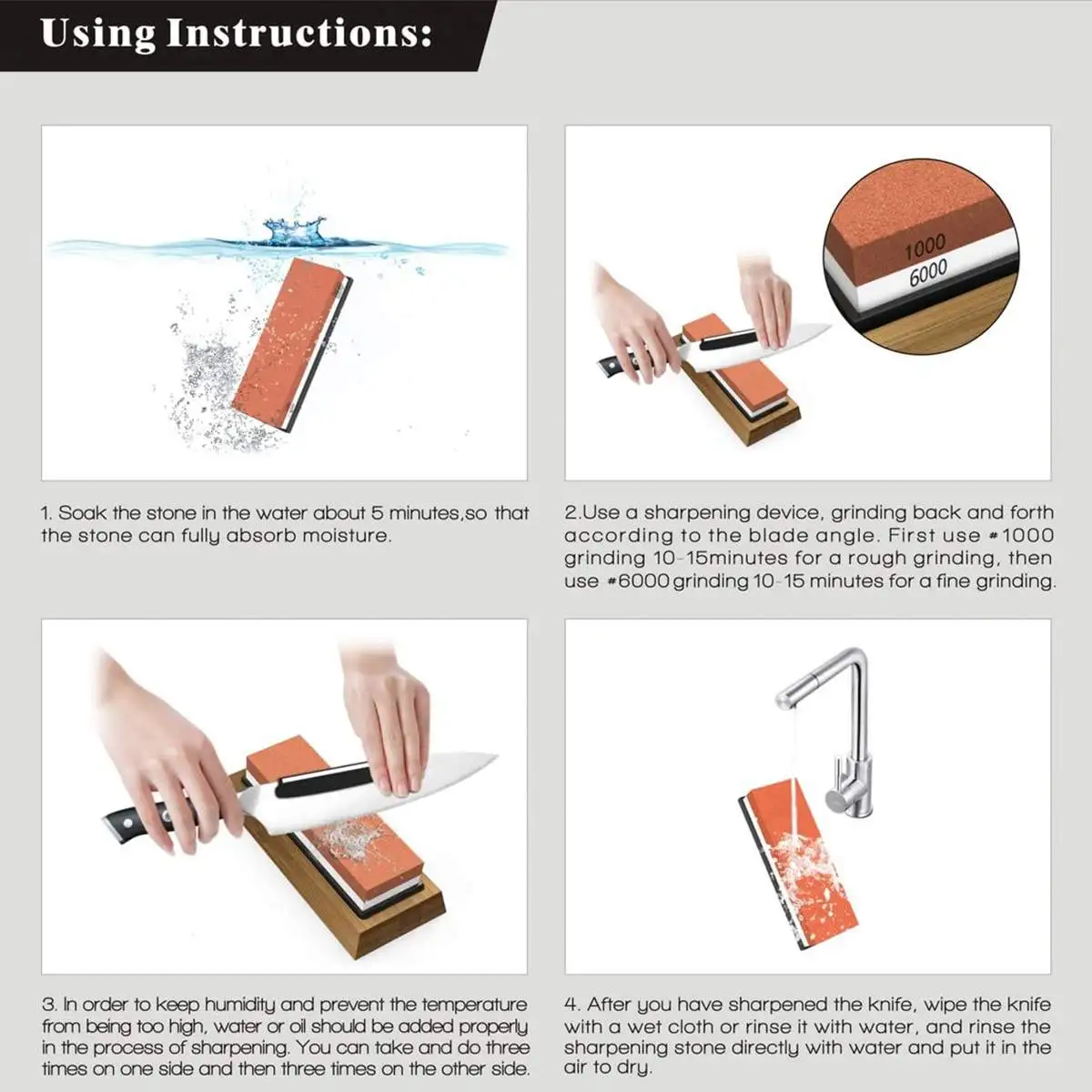 Using Instructions:

1000
6000

1. Soak the stone in the water about 5 minutes,so that the stone can fully absorb moisture.

2.Use a sharpening device, grinding back and forth according to the blade angle. First use #1000 grinding 10-15minutes for a rough grinding, then use #6000 grinding 10-15 minutes for a fine grinding.

3. In order to keep humidity and prevent the temperature from being too high, water or oil should be added properly in the process of sharpening. You can take and do three times on one side and then three times on the other side.

4. After you have sharpened the knife, wipe the knife with a wet cloth or rinse it with water, and rinse the sharpening stone directly with water and put it in the air to dry.