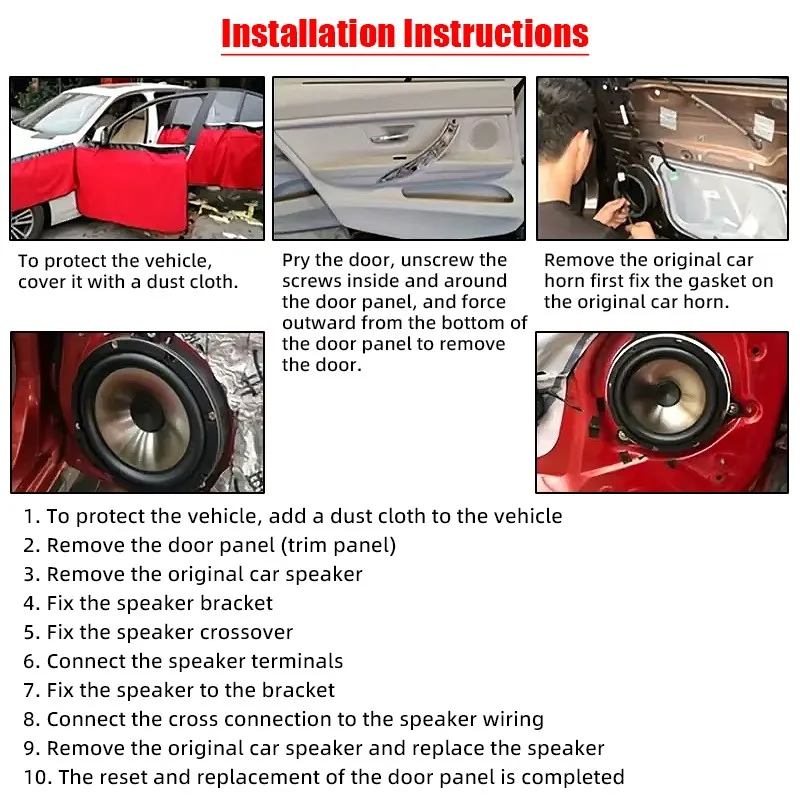 Installation Instructions

To protect the vehicle, cover it with a dust cloth.

Pry the door, unscrew the screws inside and around the door panel, and force outward from the bottom of the door panel to remove the door.

Remove the original car horn first fix the gasket on the original car horn.

1. To protect the vehicle, add a dust cloth to the vehicle
2. Remove the door panel (trim panel)
3. Remove the original car speaker
4. Fix the speaker bracket
5. Fix the speaker crossover
6. Connect the speaker terminals
7. Fix the speaker to the bracket
8. Connect the cross connection to the speaker wiring
9. Remove the original car speaker and replace the speaker
10. The reset and replacement of the door panel is completed