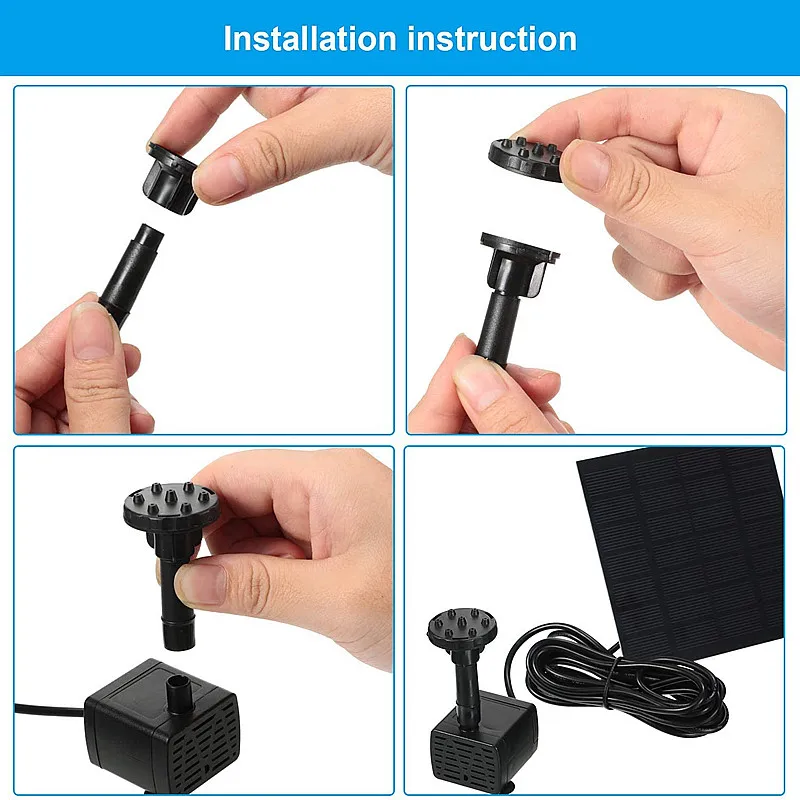 Installation instruction