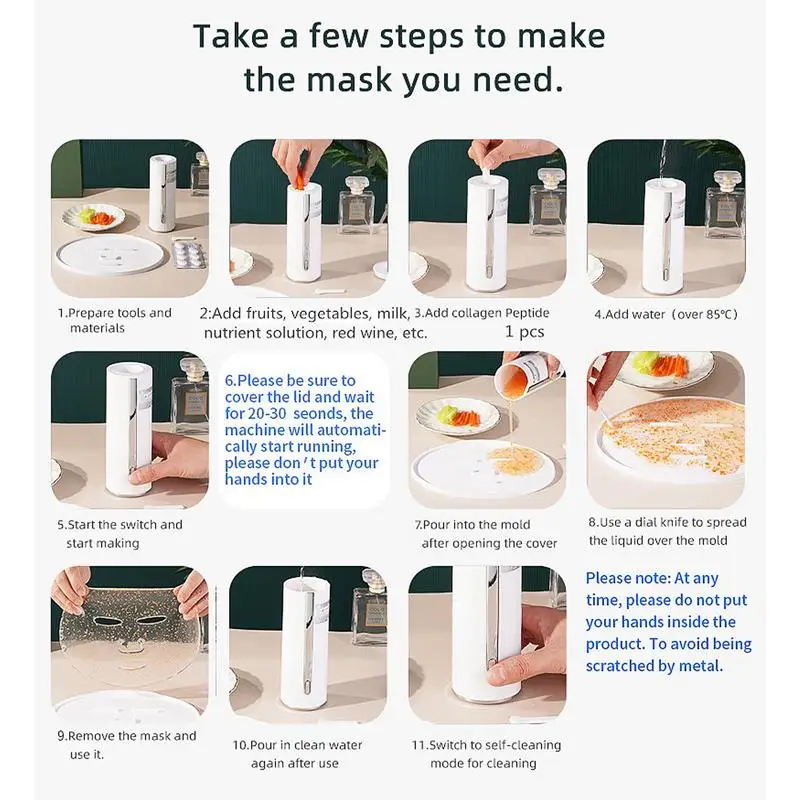 Take a few steps to make the mask you need.

1.Prepare tools and materials

2:Add fruits, vegetables, milk, nutrient solution, red wine, etc.

3.Add collagen Peptide 1 pcs

4.Add water (over 85℃)

5.Start the switch and start making

6.Please be sure to cover the lid and wait for 20-30 seonds, the machine will automatically start running, please don't put your hands into it

7.Pour into the mold after opening the cover

8.Use a dial knife to spread the liquid over the mold

9.Remove the mask and use it.

10.Pour in clean water again after use

11.Switch to self-cleaning mode for cleaning

Please note: At any time, please do not put your hands inside the product. To avoid being scratched by metal.