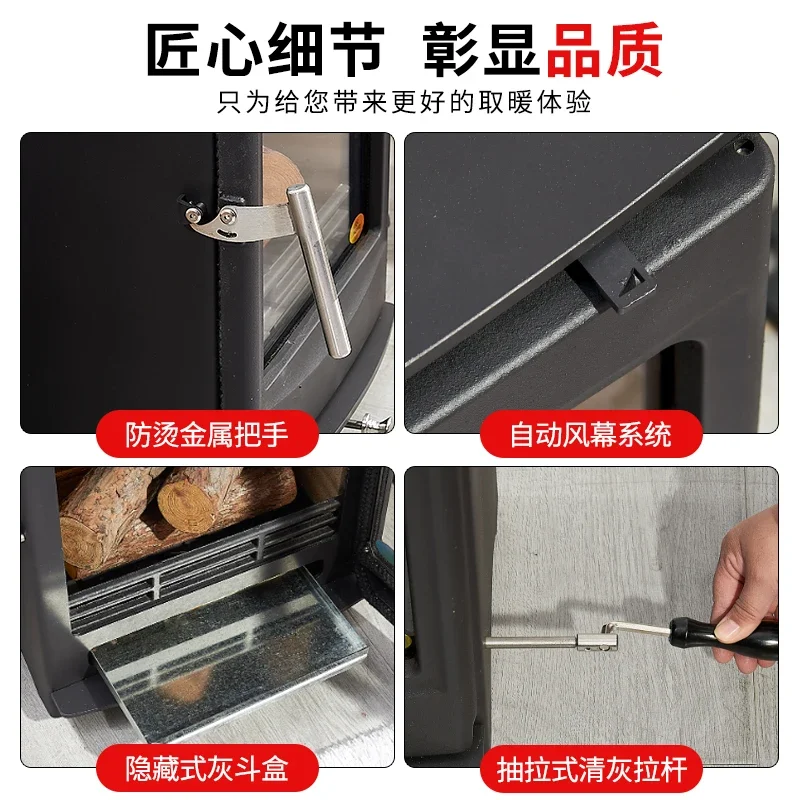 匠心细节 彰显品质
只为给您带来更好的取暖体验

防烫金属把手

自动风幕系统

隐藏式灰斗盒

抽拉式清灰拉杆