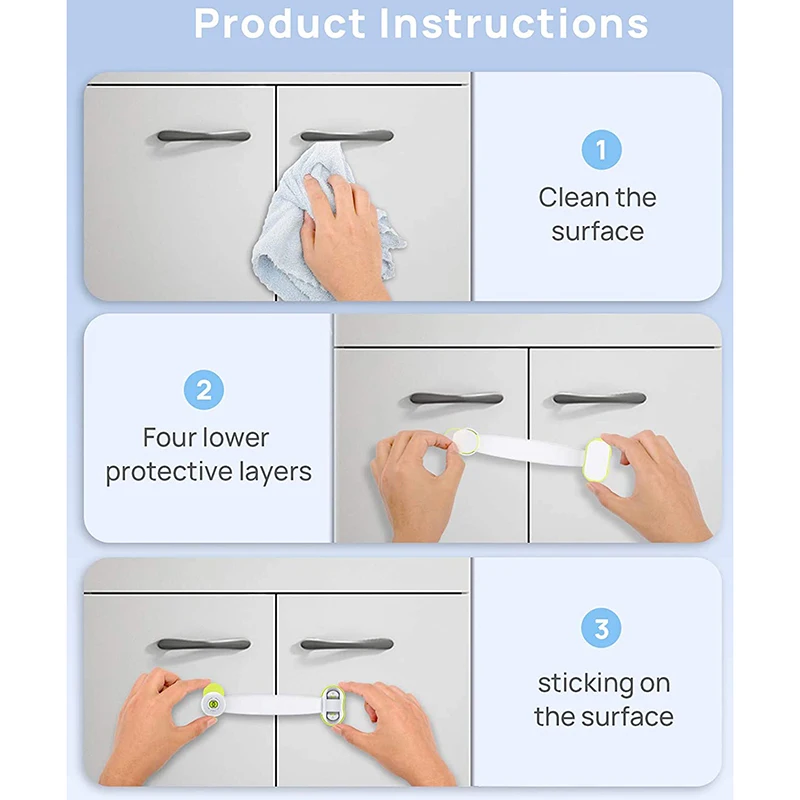 Product Instructions

1

Clean the surface

2

Four lower protective layers

3

sticking on the surface