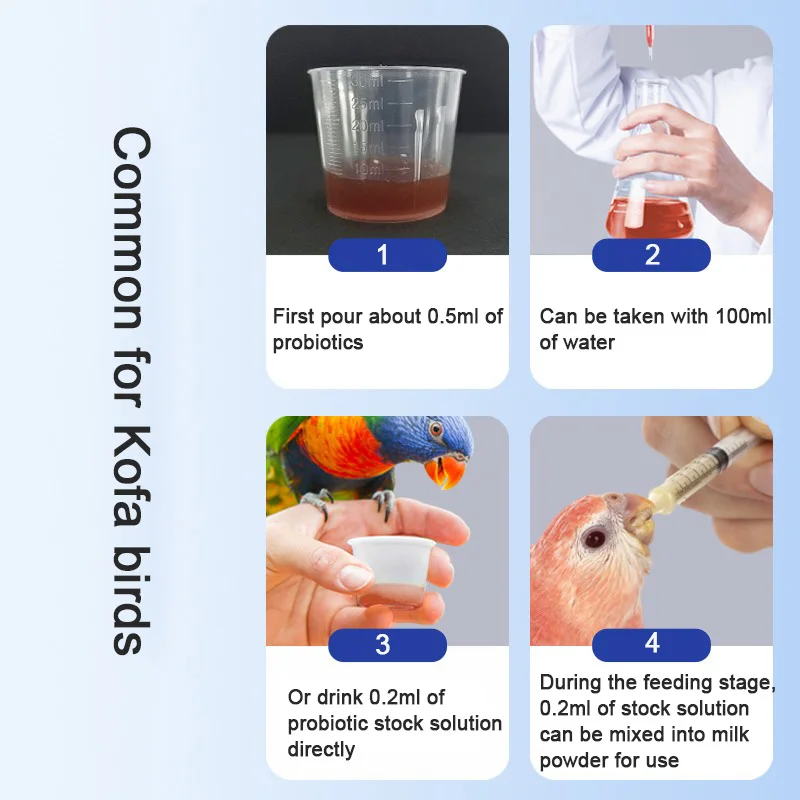 Common for Kofa birds

30ml
25ml
20ml
15ml
10ml

1

First pour about 0.5ml of probiotics

2

Can be taken with 100ml of water

3

Or drink 0.2ml of probiotic stock solution directly

4

During the feeding stage, 0.2ml of stock solution can be mixed into milk powder for use