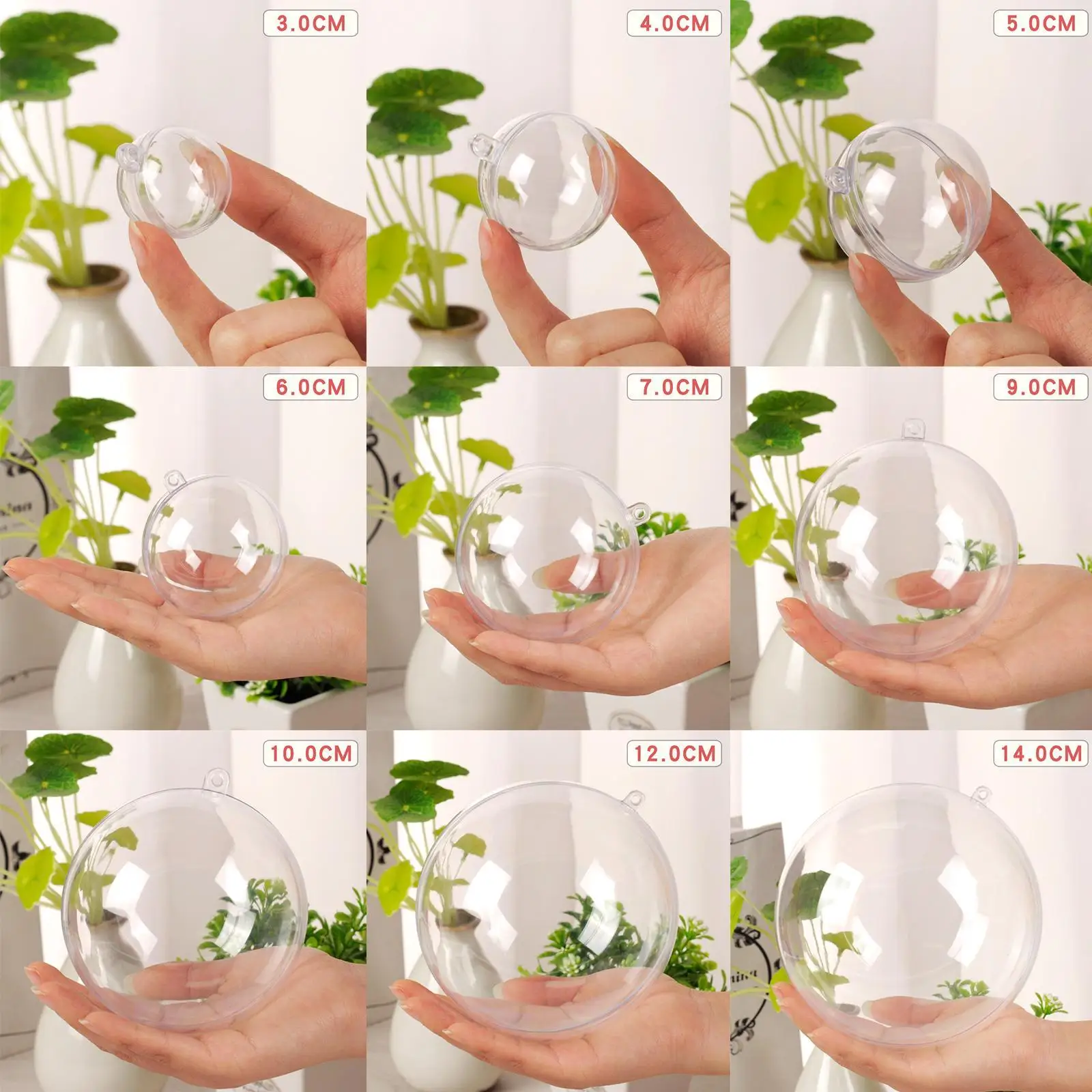 3.0CM

4.0CM

5.0CM

6.0CM

7.0CM

9.0CM

10.0CM

12.0CM

14.0CM