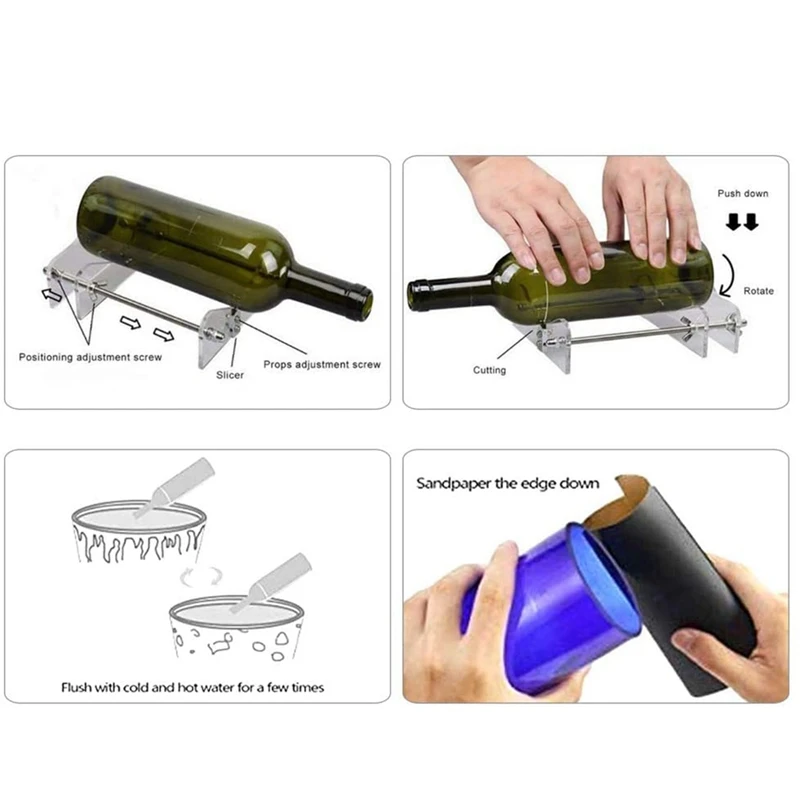 Positioning adjustment screw

Slicer

Props adjustment screw

Push down

Rotate

Cutting

Flush with cold and hot water for a few times

Sandpaper the edge down