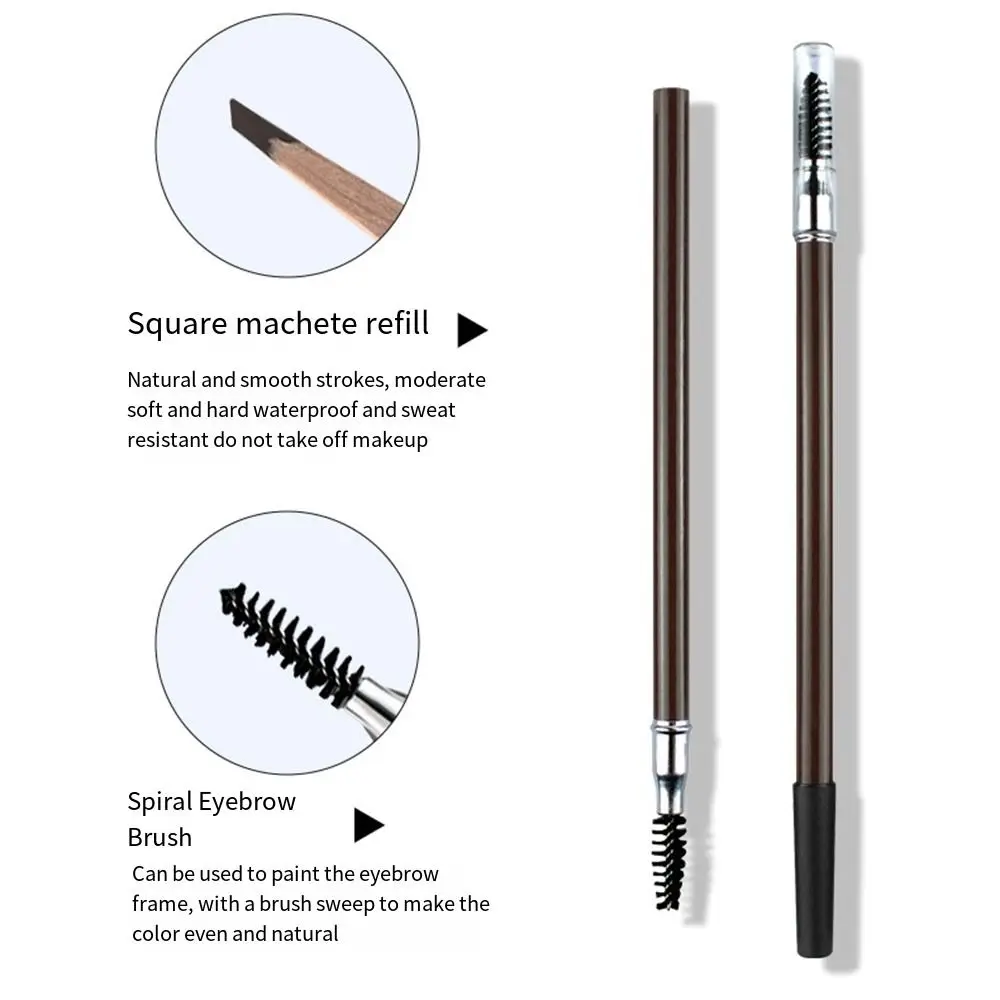 Square machete refill

Natural and smooth strokes, moderate soft and hard waterproof and sweat resistant do not take off makeup

Spiral Eyebrow Brush

Can be used to paint the eyebrow frame, with a brush sweep to make the color even and natural