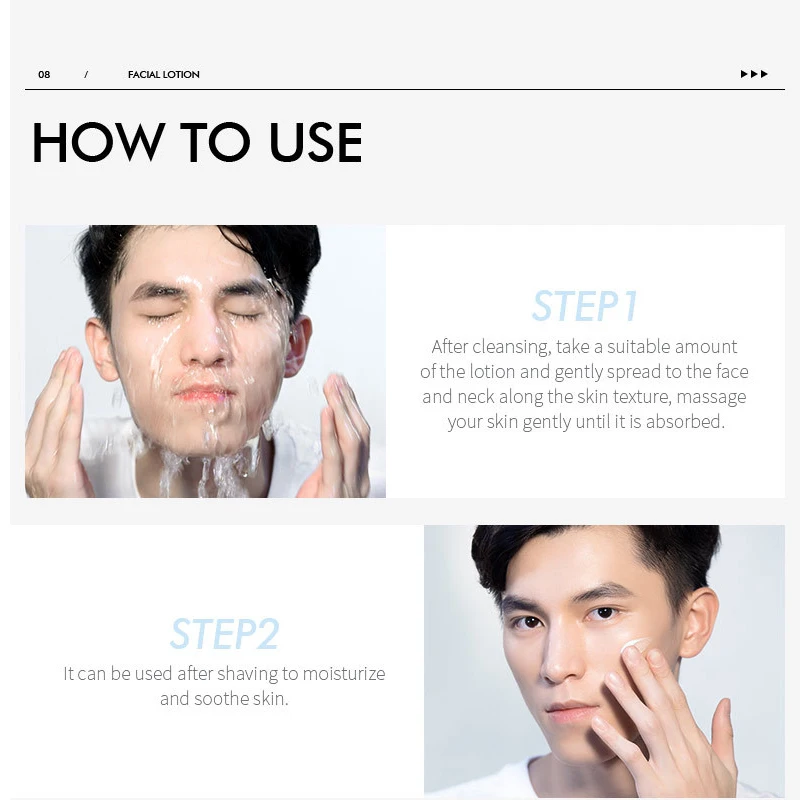 08 / FACIAL LOTION ▶▶▶

HOW TO USE

STEP1

After cleansing, take a suitable amount of the lotion and gently spread to the face and neck along the skin texture, massage your skin gently until it is absorbed.

STEP2

It can be used after shaving to moisturize and soothe skin.