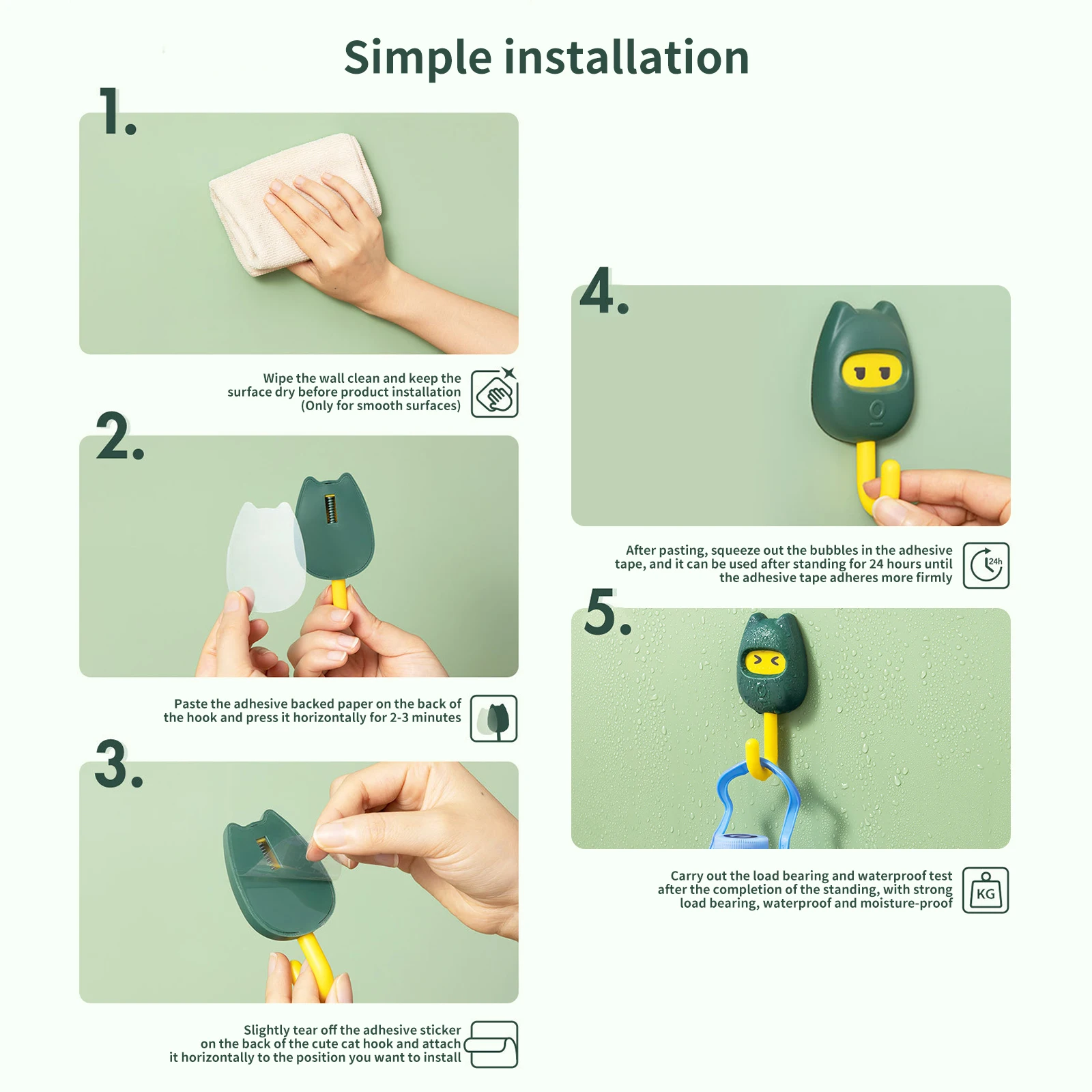 Simple installation

1.

Wipe the wall clean and keep the surface dry before product installation (Only for smooth surfaces)

2.

Paste the adhesive backed paper on the back of the hook and press it horizontally for 2-3 minutes

3.

Slightly tear off the adhesive sticker on the back of the cute cat hook and attach it horizontally to the position you want to install

4.

After pasting, squeeze out the bubbles in the adhesive tape, and it can be used after standing for 24 hours until the adhesive tape adheres more firmly

24h

5.

Carry out the load bearing and waterproof test after the completion of the standing, with strong load bearing, waterproof and moisture-proof

KG