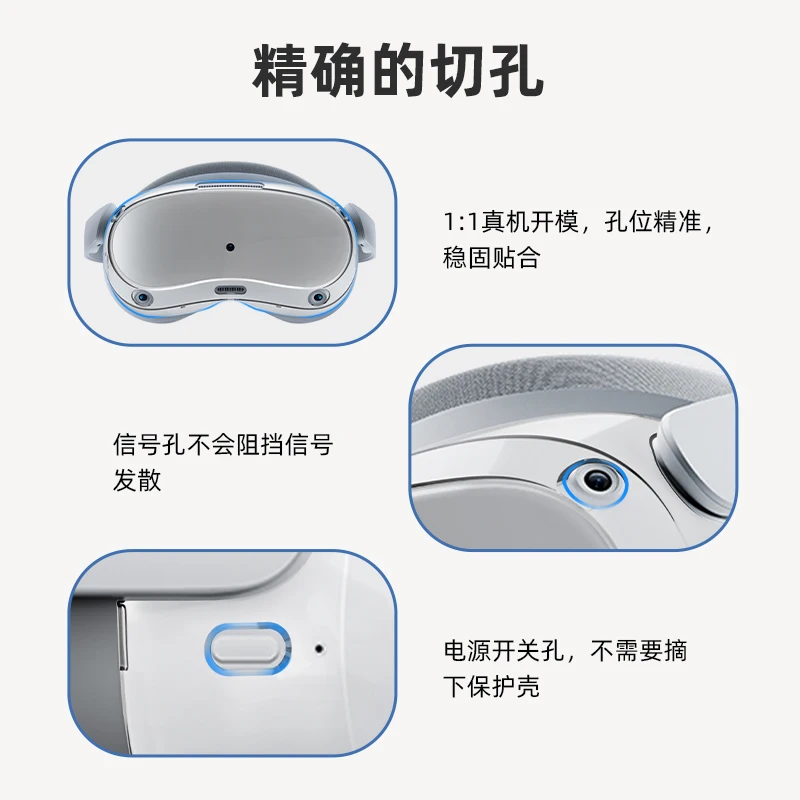 精确的切孔

1:1真机开模，孔位精准，稳固贴合

信号孔不会阻挡信号发散

电源开关孔，不需要摘下保护壳