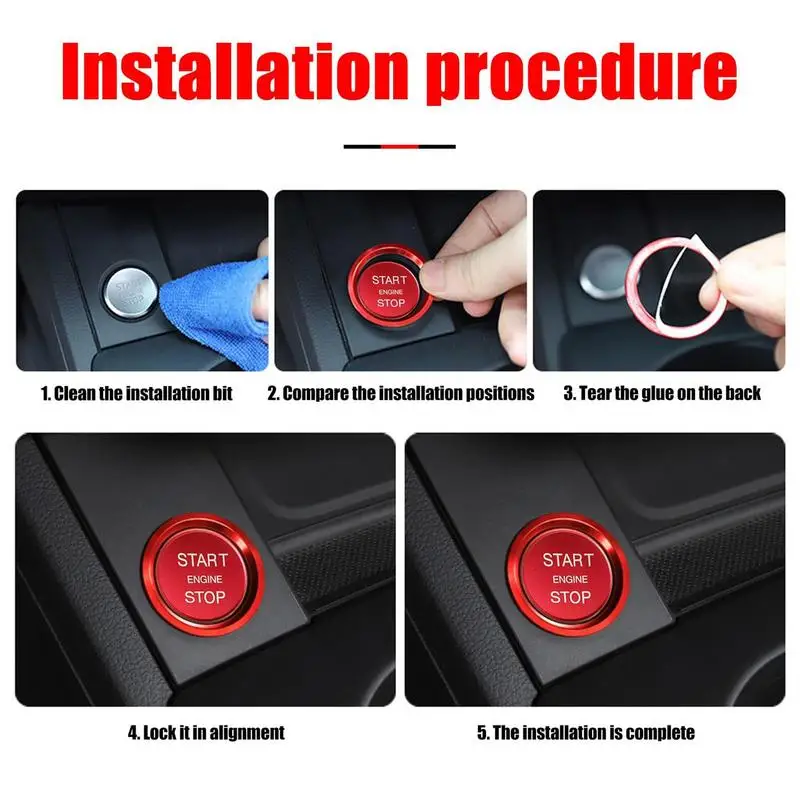 Installation procedure

START STOP

START ENGINE STOP

1. Clean the installation bit

2. Compare the installation positions

3. Tear the glue on the back

START ENGINE STOP

START ENGINE STOP

4. Lock it in alignment

5. The installation is complete