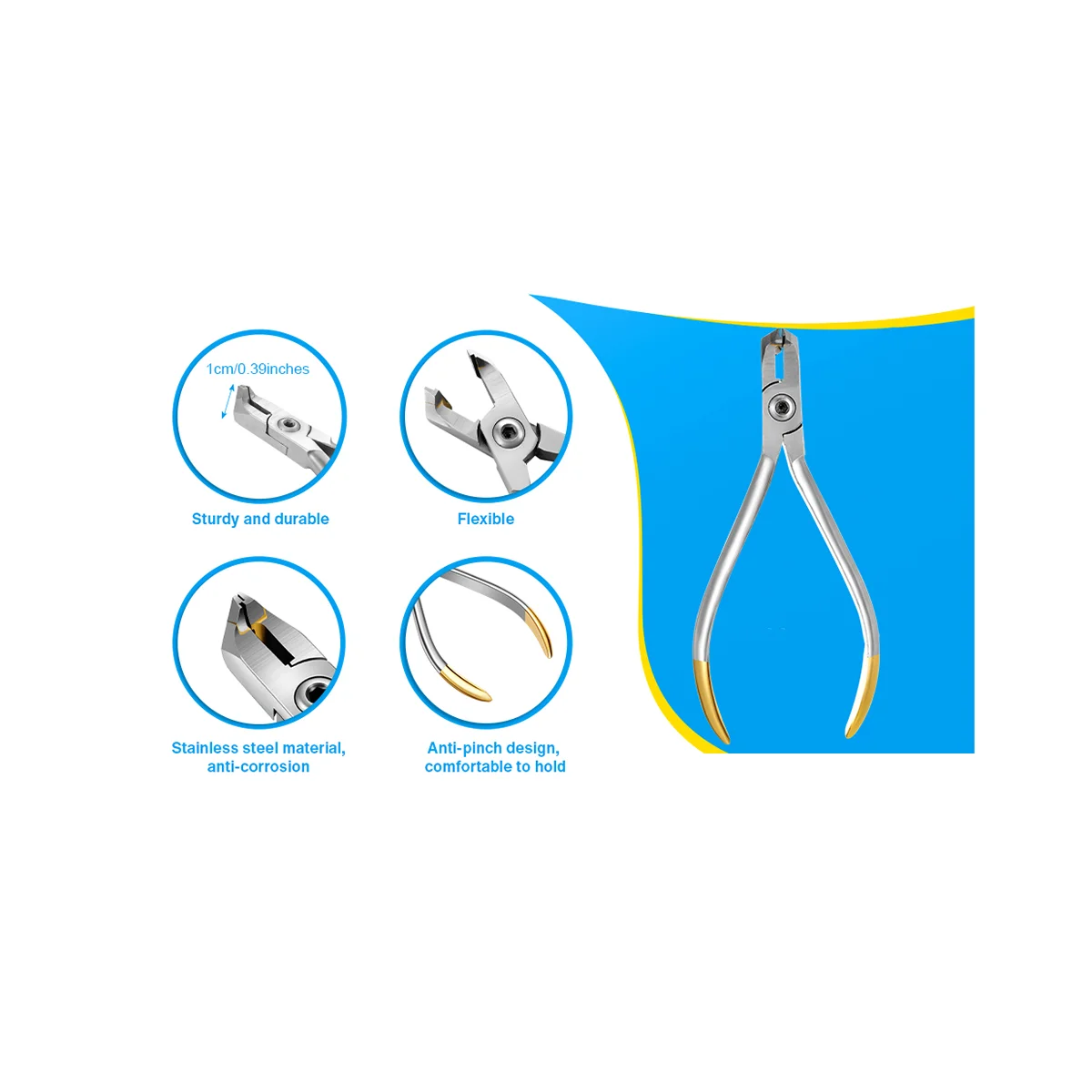 1cm/0.39inches

Sturdy and durable

Flexible

Stainless steel material, anti-corrosion

Anti-pinch design, comfortable to hold