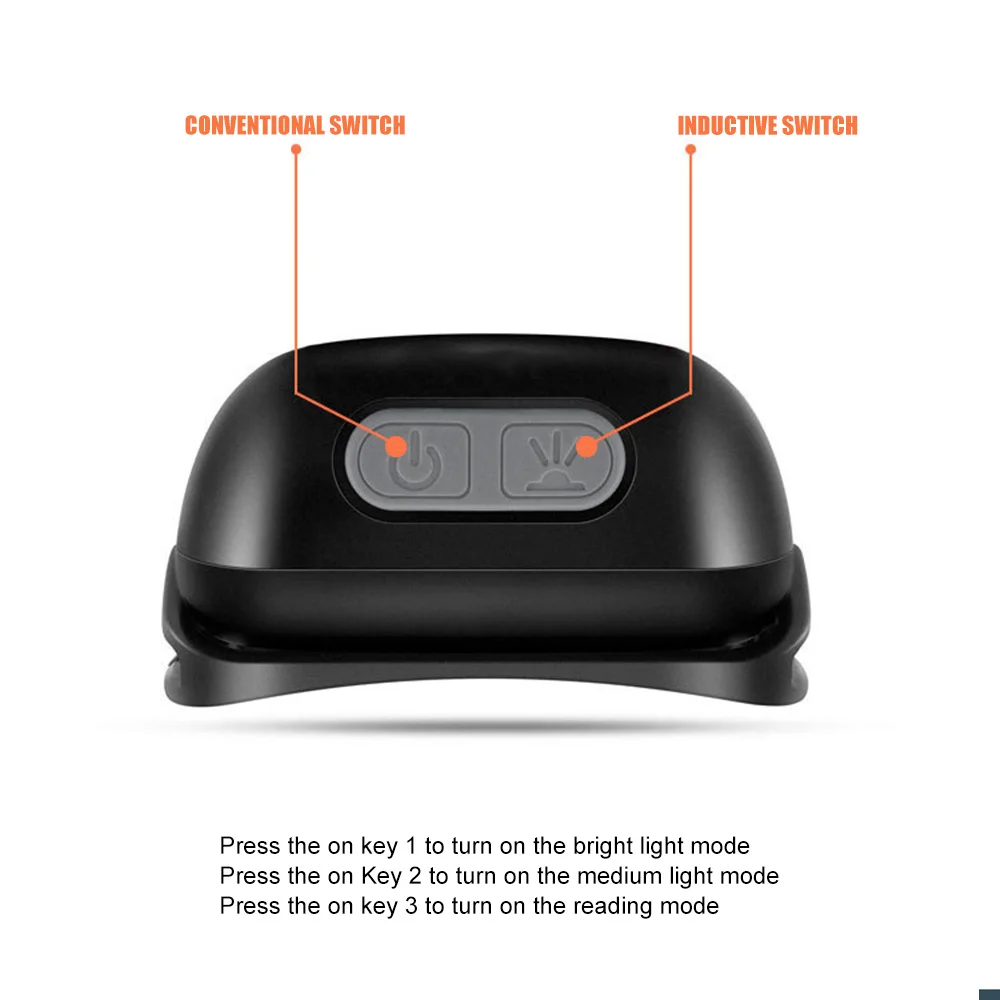 CONVENTIONAL SWITCH

INDUCTIVE SWITCH

Press the on key 1 to turn on the bright light mode
Press the on Key 2 to turn on the medium light mode
Press the on key 3 to turn on the reading mode