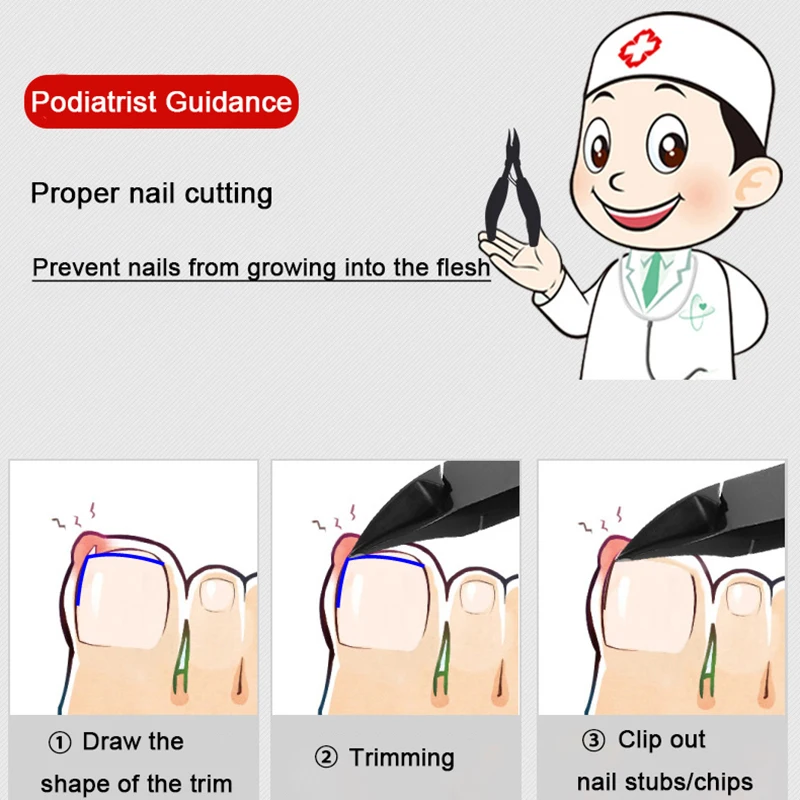 Podiatrist Guidance

Proper nail cutting

Prevent nails from growing into the flesh

① Draw the shape of the trim

② Trimming

③ Clip out nail stubs/chips