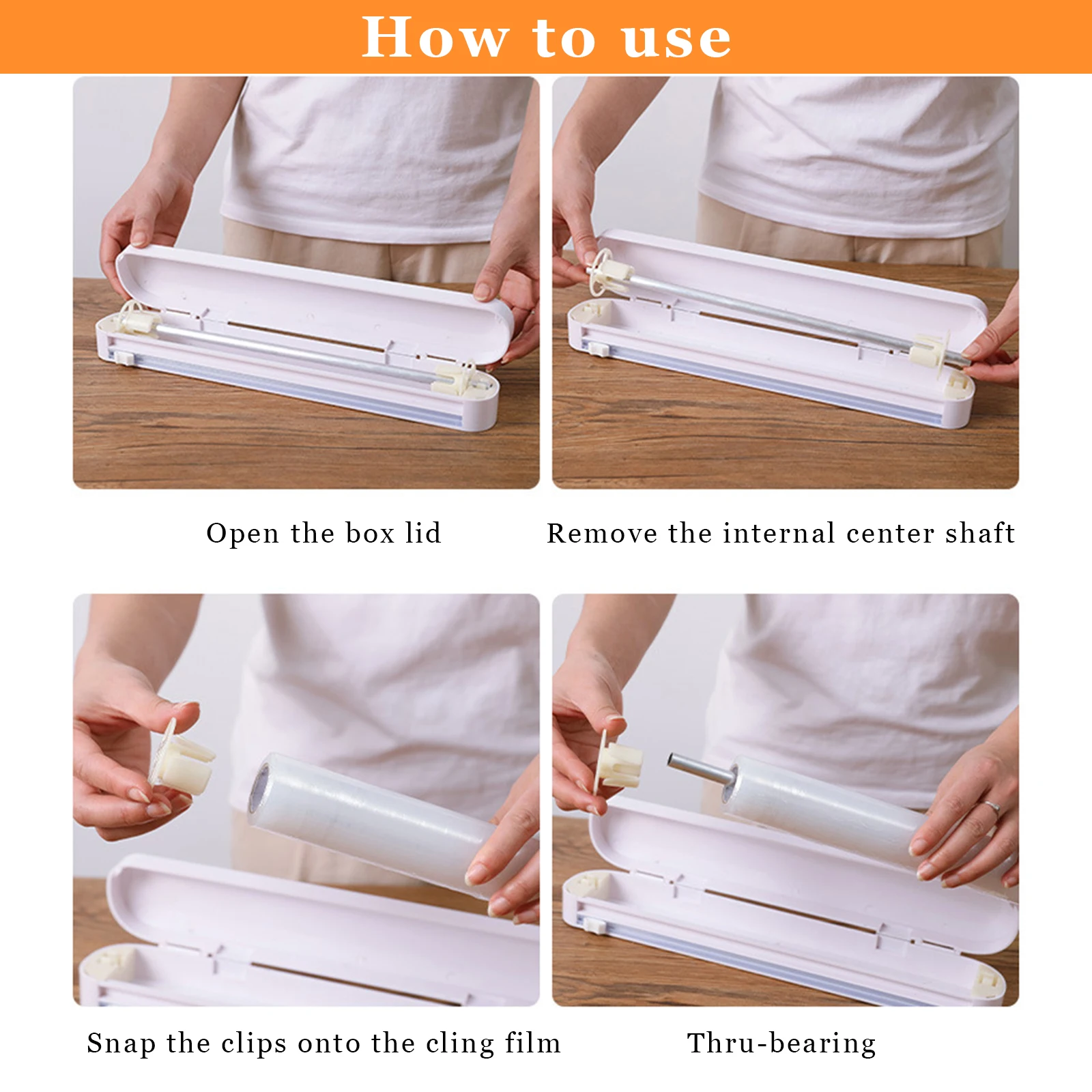 How to use

Open the box lid

Remove the internal center shaft

Snap the clips onto the cling film

Thru-bearing