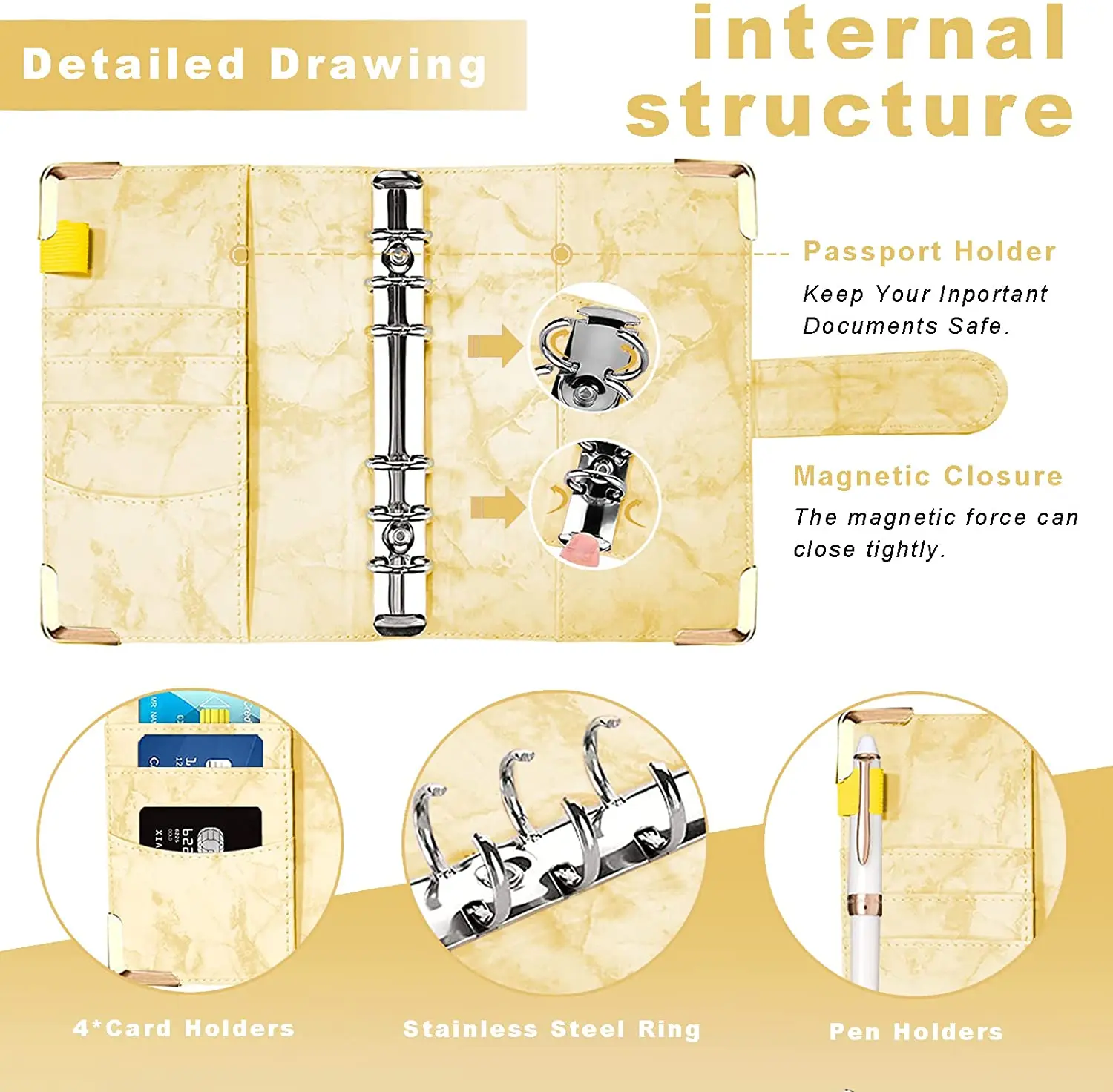 Detailed Drawing

internal structure

Passport Holder

Keep Your Inportant Documents Safe.

Magnetic Closure

The magnetic force can close tightly.

4*Card Holders

Stainless Steel Ring

Pen Holders