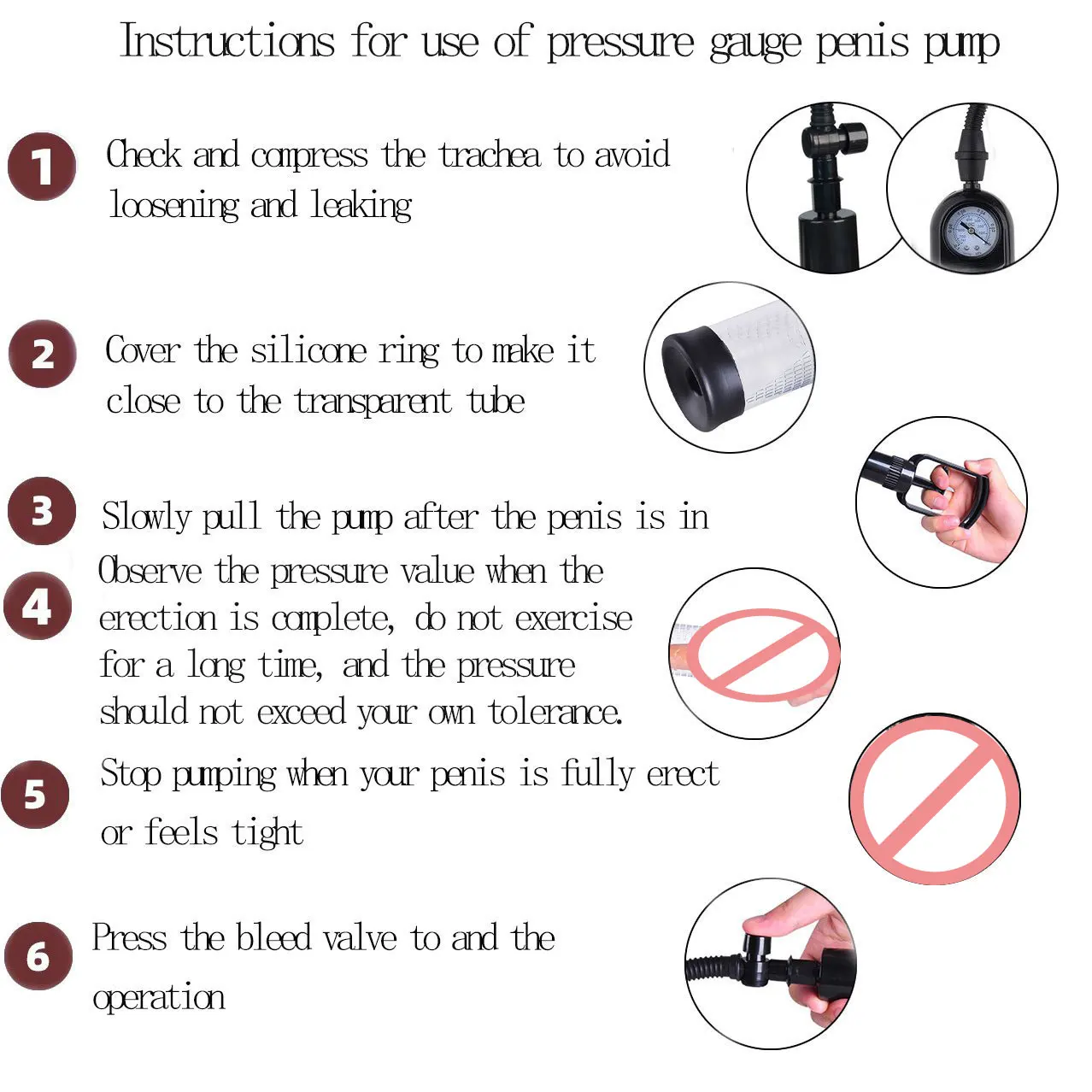 Instructions for use of pressure gauge penis pump

1 Check and compress the trachea to avoid loosening and leaking

2 Cover the silicone ring to make it close to the transparent tube

3 Slowly pull the pump after the penis is in

4 Observe the pressure value when the erection is complete, do not exercise for a long time, and the pressure should not exceed your own tolerance.

5 Stop pumping when your penis is fully erect or feels tight

6 Press the bleed valve to and the operation