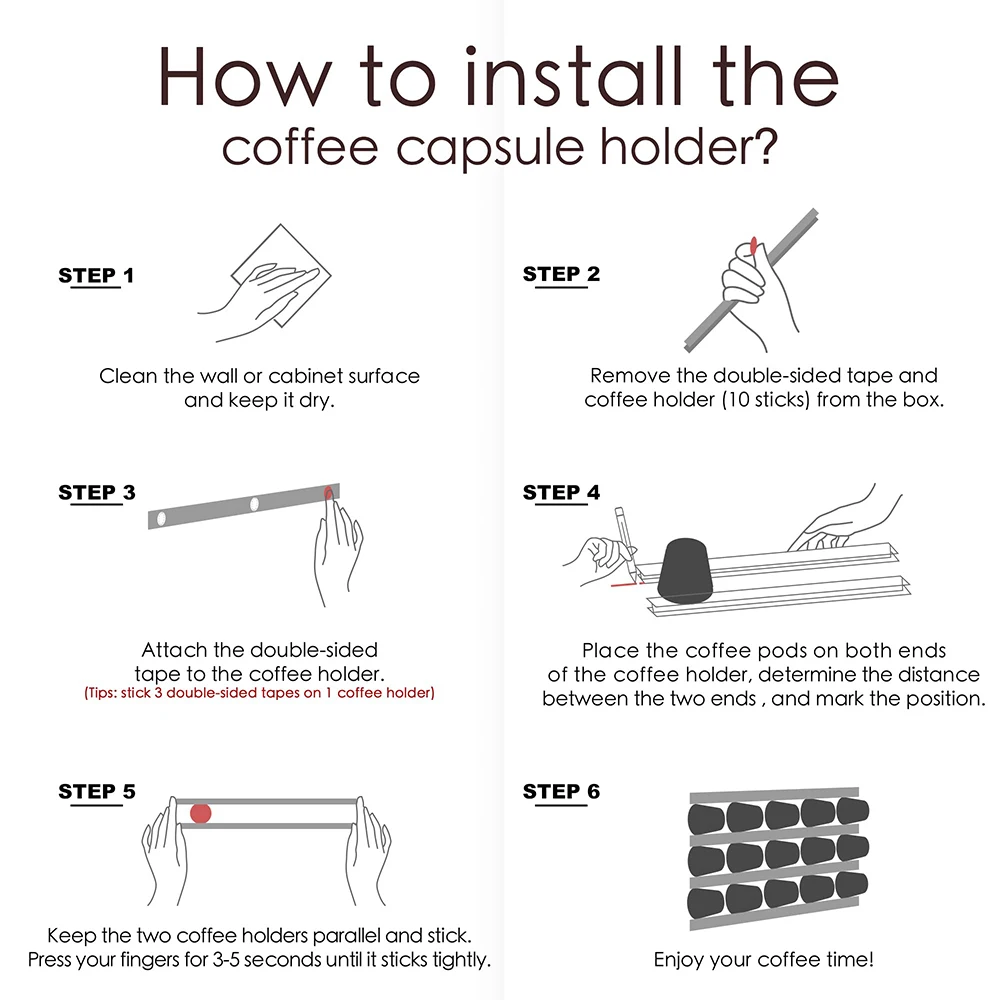 How to install the coffee capsule holder?

STEP 1

Clean the wall or cabinet surface and keep it dry.

STEP 2

Remove the double-sided tape and coffee holder (10 sticks) from the box.

STEP 3

Attach the double-sided tape to the coffee holder.
(Tips: stick 3 double-sided tapes on 1 coffee holder)

STEP 4

Place the coffee pods on both ends of the coffee holder, determine the distance between the two ends , and mark the position.

STEP 5

Keep the two coffee holders parallel and stick. Press your fingers for 3-5 seconds until it sticks tightly.

STEP 6

Enjoy your coffee time!