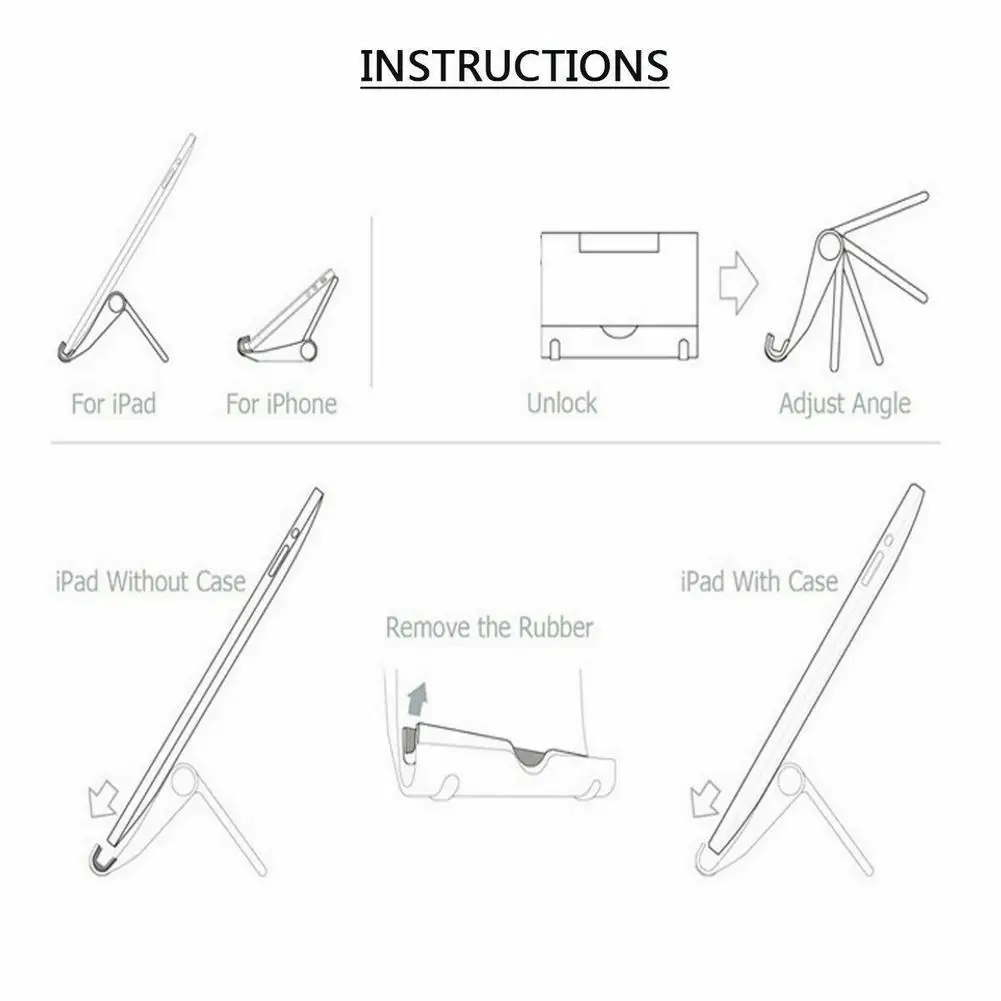 INSTRUCTIONS

For iPad

For iPhone

Unlock

Adjust Angle

iPad Without Case

Remove the Rubber

iPad With Case