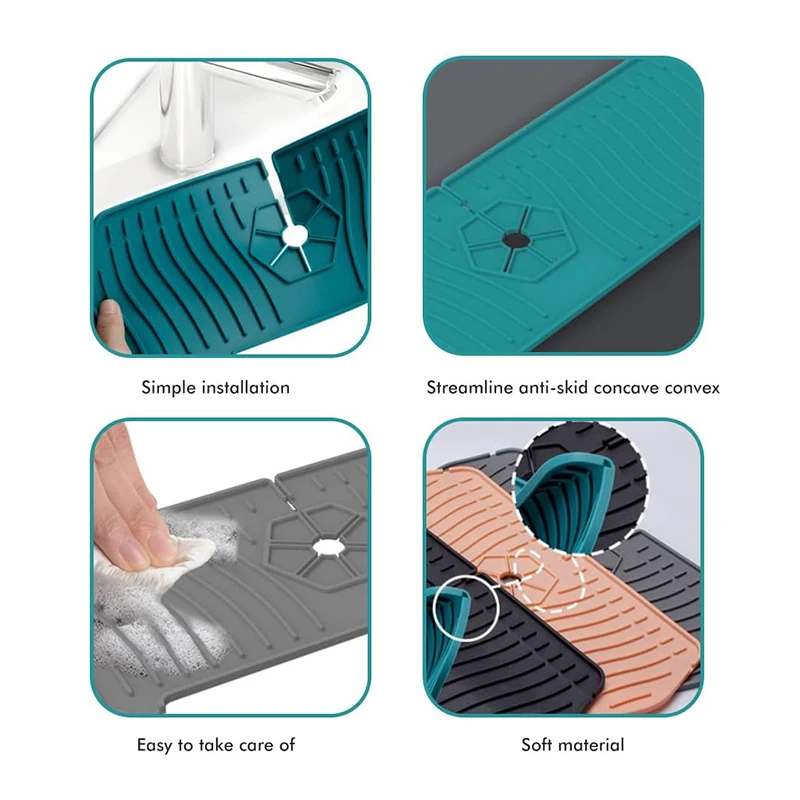 Simple installation

Streamline anti-skid concave convex

Easy to take care of

Soft material