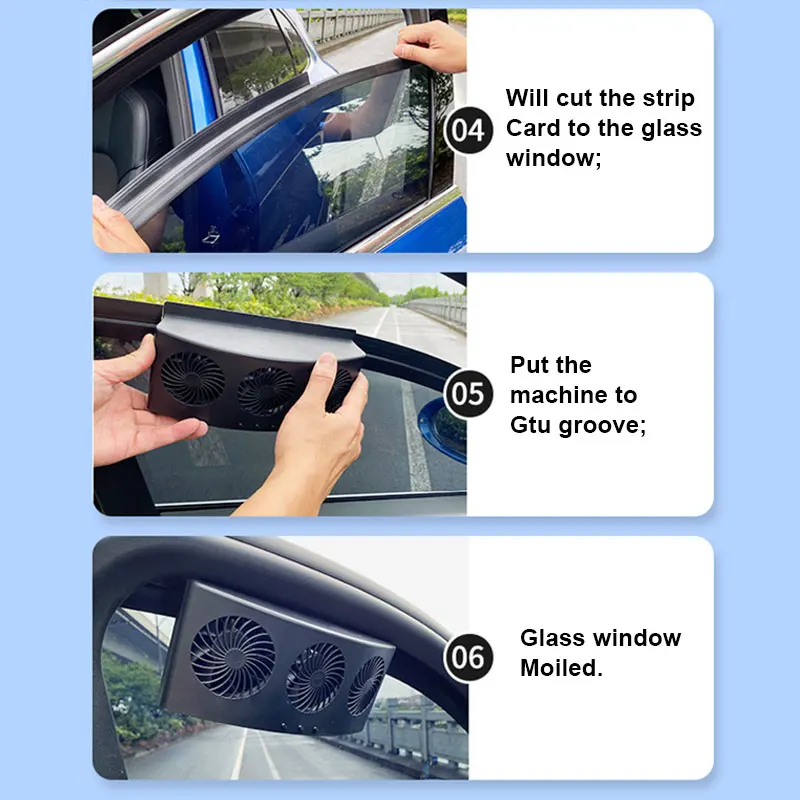 04 Will cut the strip Card to the glass window;

05 Put the machine to Gtu groove;

06 Glass window Moiled.