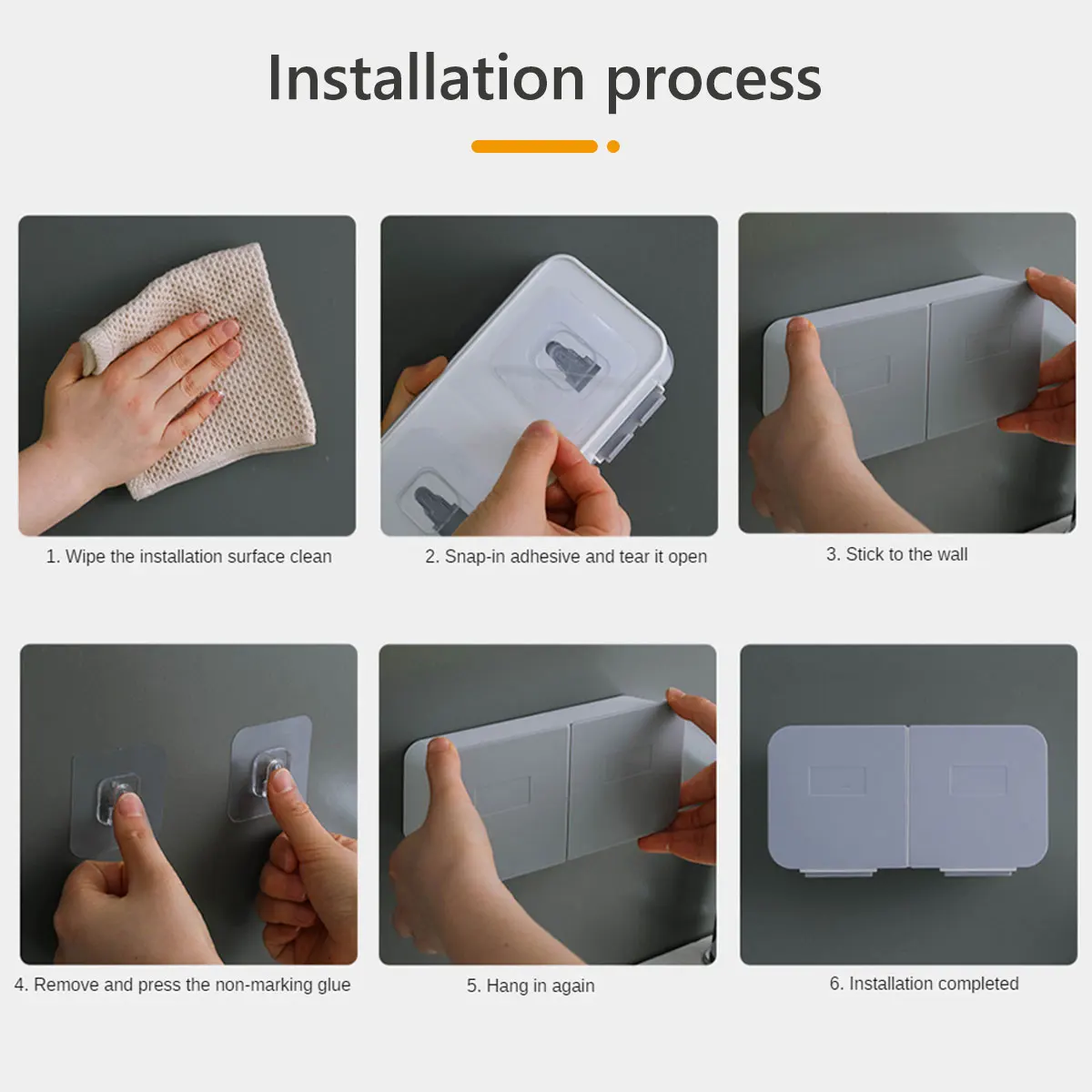 Installation process

1. Wipe the installation surface clean

2. Snap-in adhesive and tear it open

3. Stick to the wall

4. Remove and press the non-marking glue

5. Hang in again

6. Installation completed