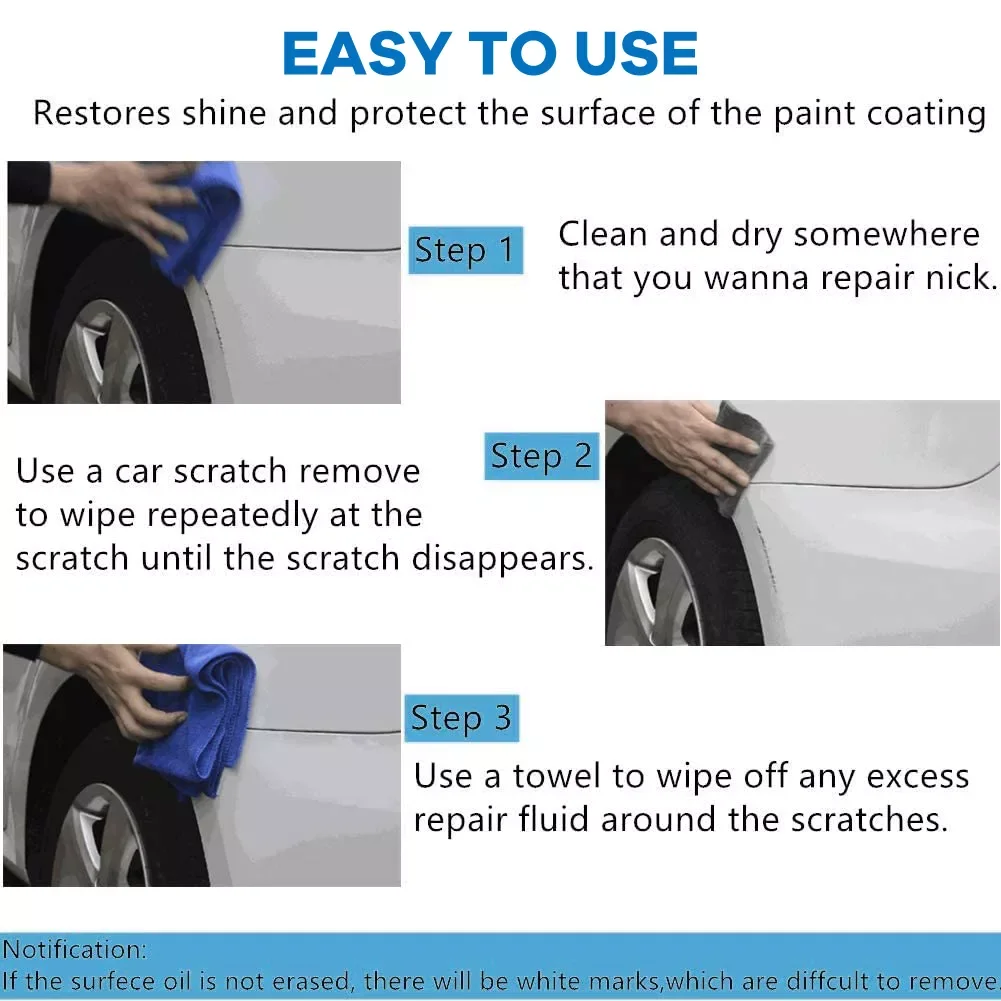 EASY TO USE

Restores shine and protect the surface of the paint coating

Step 1

Clean and dry somewhere that you wanna repair nick.

Step 2

Use a car scratch remove to wipe repeatedly at the scratch until the scratch disappears.

Step 3

Use a towel to wipe off any excess repair fluid around the scratches.

Notification:
If the surfece oil is not erased, there will be white marks,which are diffcult to remove.