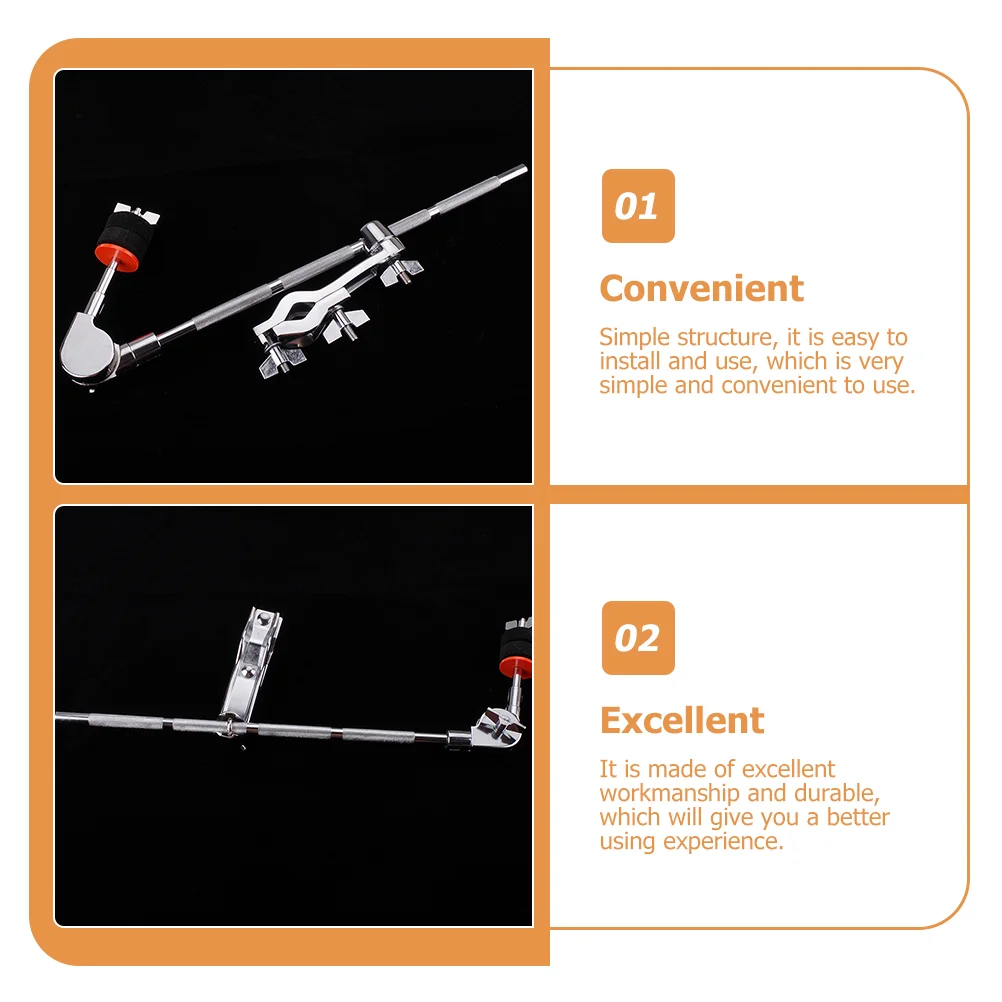 01

Convenient

Simple structure, it is easy to install and use, which is very simple and convenient to use.

02

Excellent

It is made of excellent workmanship and durable, which will give you a better using experience.