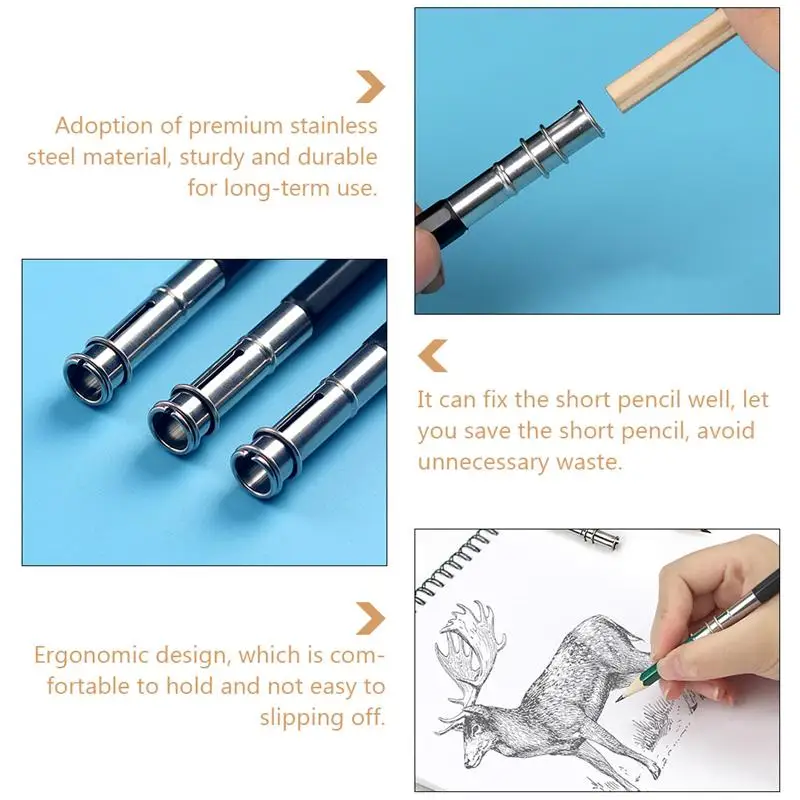 Adoption of premium stainless steel material, sturdy and durable for long-term use.

It can fix the short pencil well, let you save the short pencil, avoid unnecessary waste.

Ergonomic design, which is comfortable to hold and not easy to slipping off.