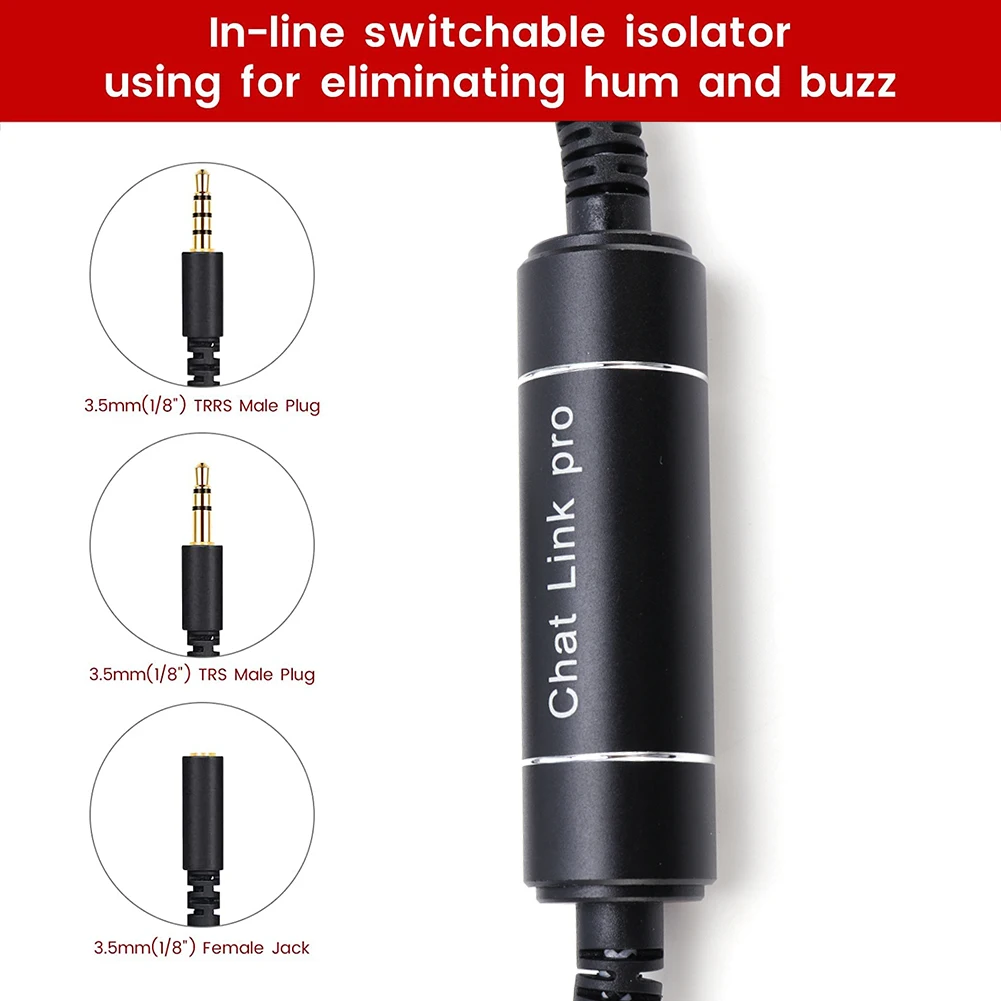 In-line switchable isolator using for eliminating hum and buzz

3.5mm(1/8") TRRS Male Plug

3.5mm(1/8") TRS Male Plug

3.5mm(1/8") Female Jack

Chat Link pro