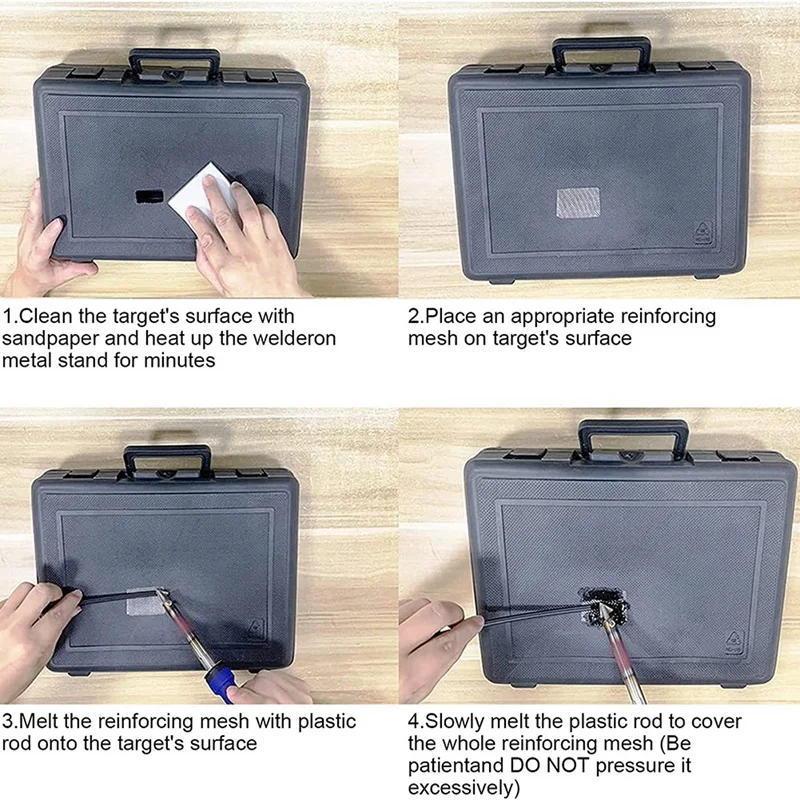 1.Clean the target's surface with sandpaper and heat up the welderon metal stand for minutes

2.Place an appropriate reinforcing mesh on target's surface

3.Melt the reinforcing mesh with plastic rod onto the target's surface

4.Slowly melt the plastic rod to cover the whole reinforcing mesh (Be patientand DO NOT pressure it excessively)