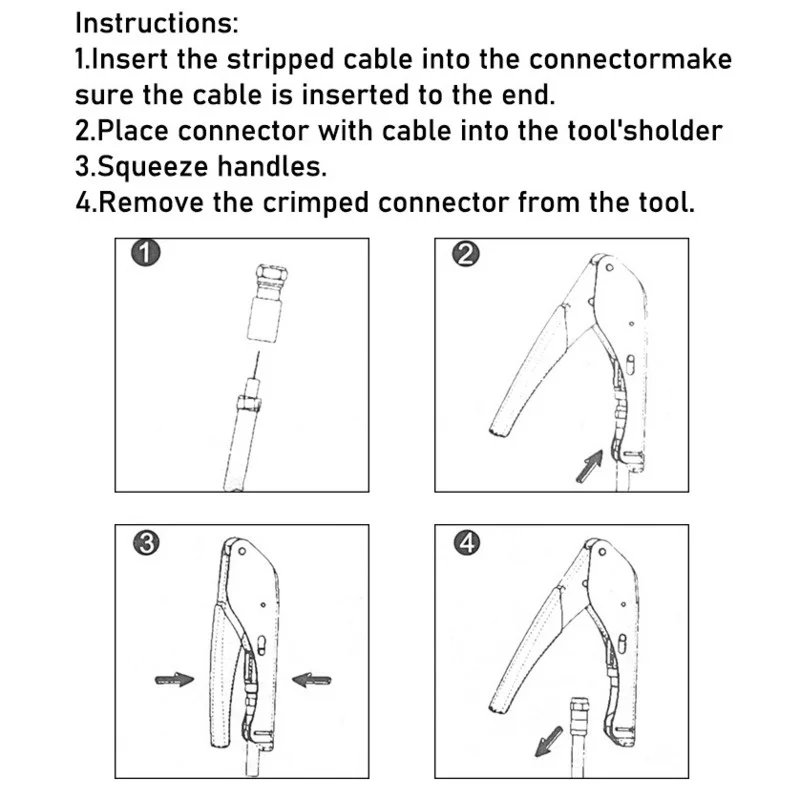 Instructions:
1.Insert the stripped cable into the connectormake sure the cable is inserted to the end.
2.Place connector with cable into the tool'sholder
3.Squeeze handles.
4.Remove the crimped connector from the tool.

1

2

3

4