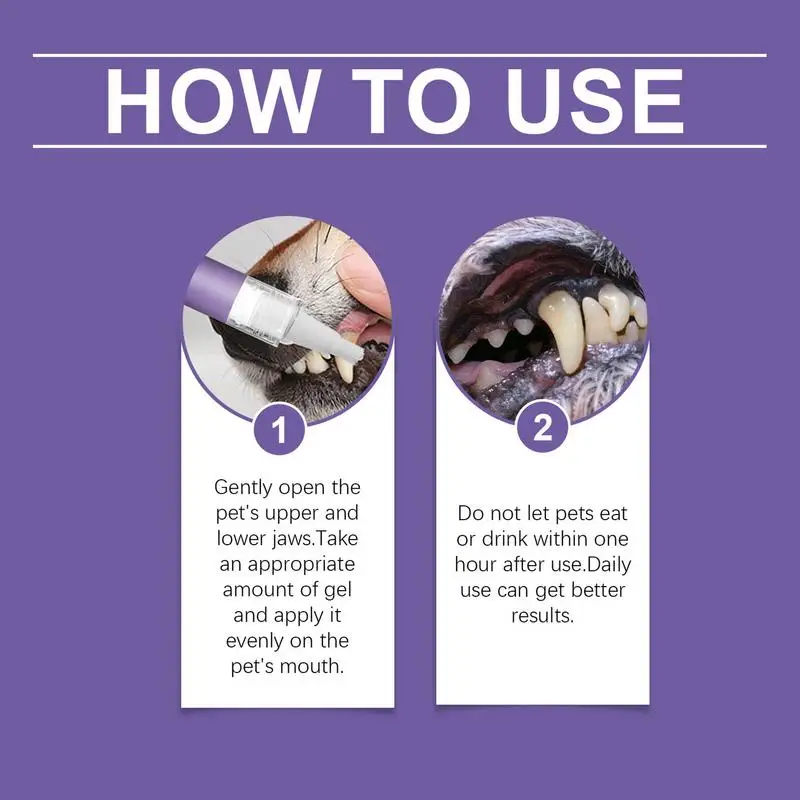 HOW TO USE

1

Gently open the pet's upper and lower jaws.Take an appropriate amount of gel and apply it evenly on the pet's mouth.

2

Do not let pets eat or drink within one hour after use.Daily use can get better results.