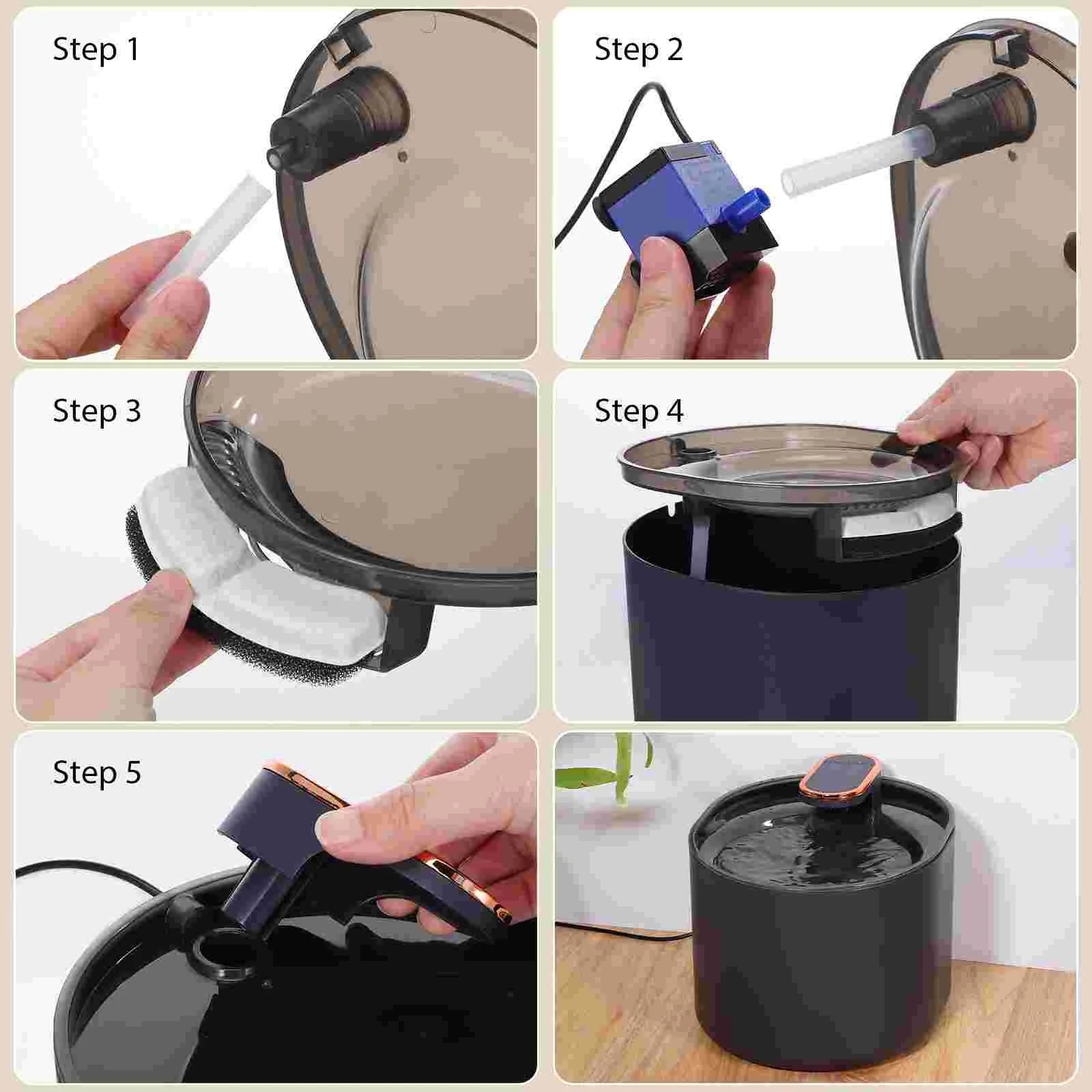 Step 1

Step 2

Step 3

Step 4

Step 5