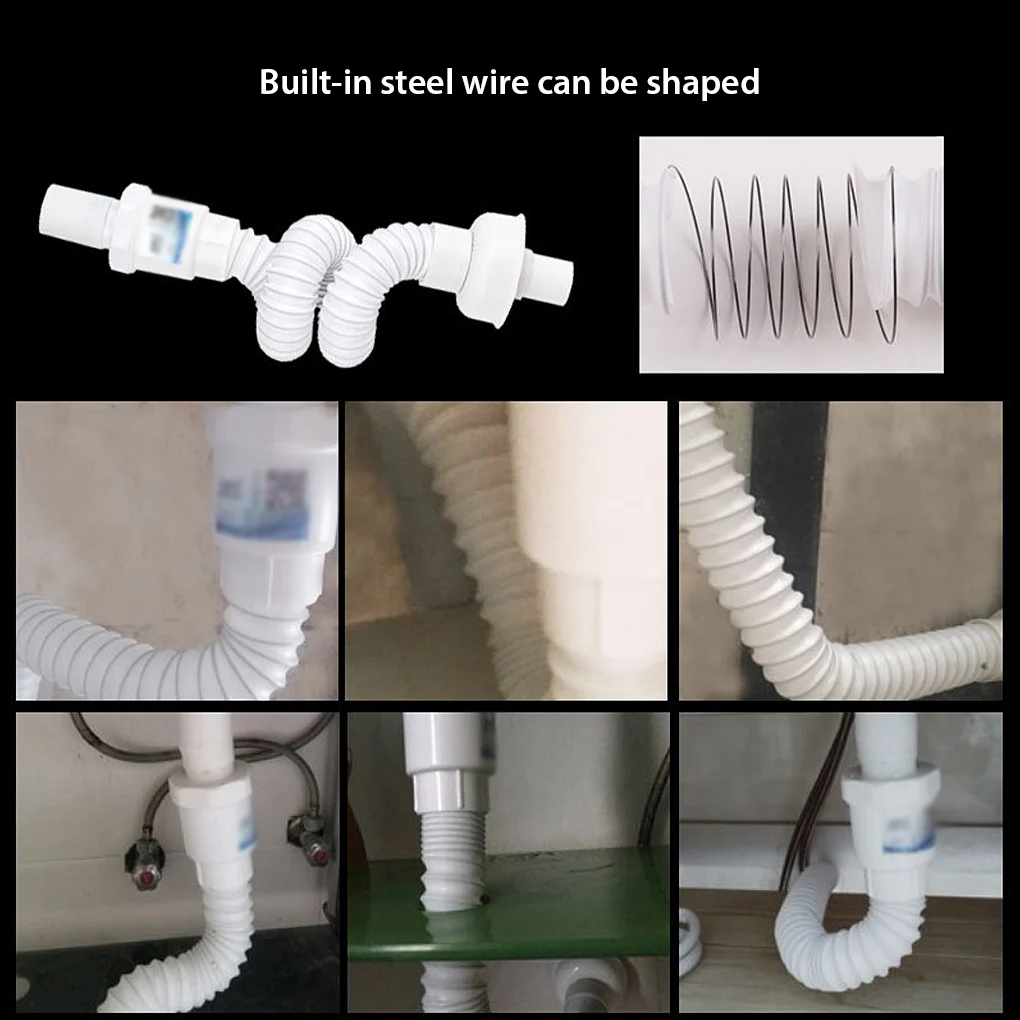 Built-in steel wire can be shaped