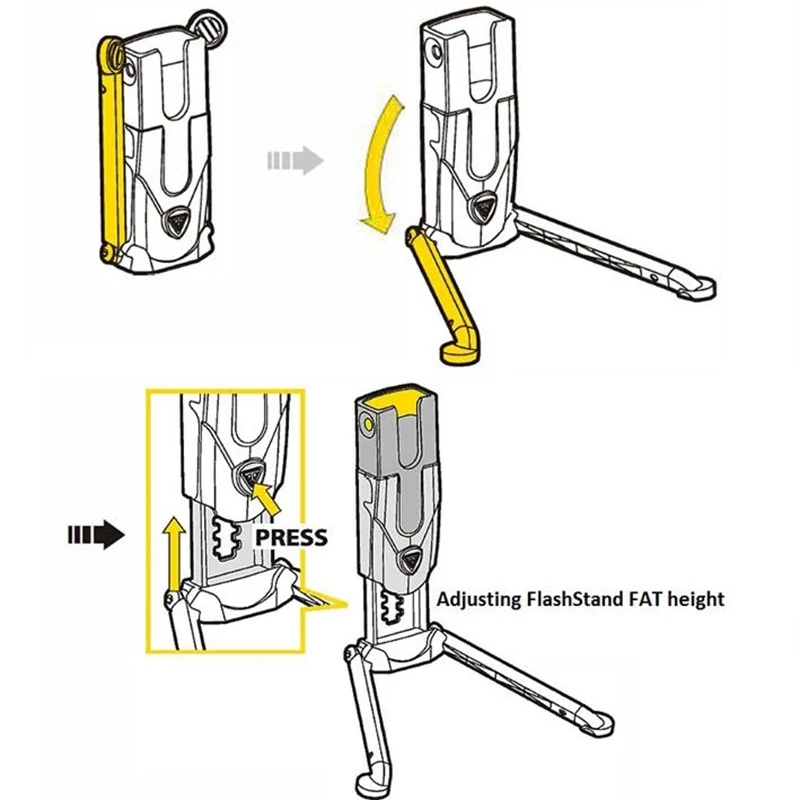 PRESS

Adjusting FlashStand FAT height