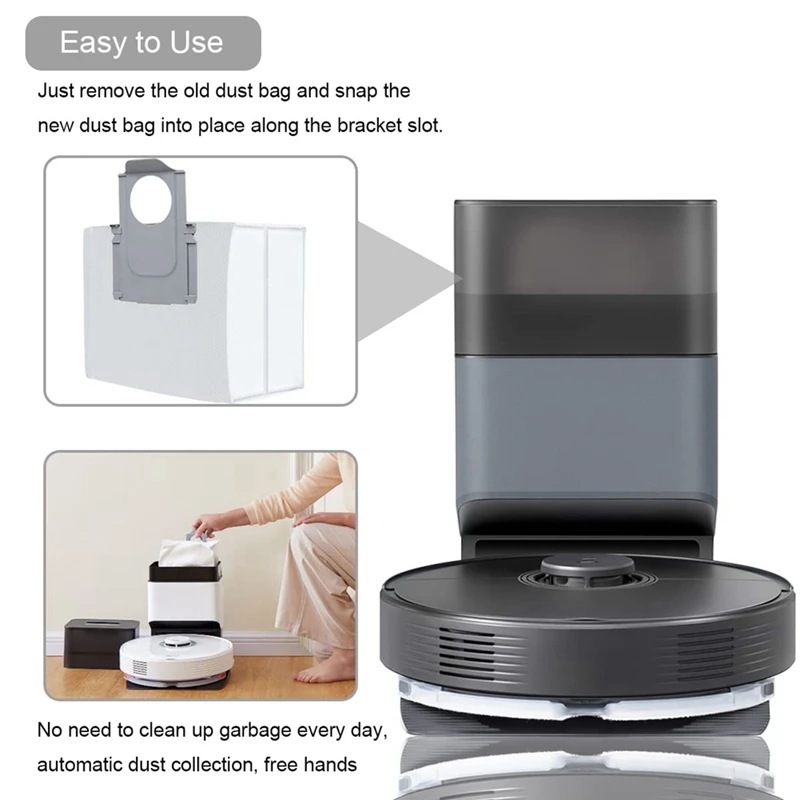 Easy to Use

Just remove the old dust bag and snap the new dust bag into place along the bracket slot.

No need to clean up garbage every day, automatic dust collection, free hands