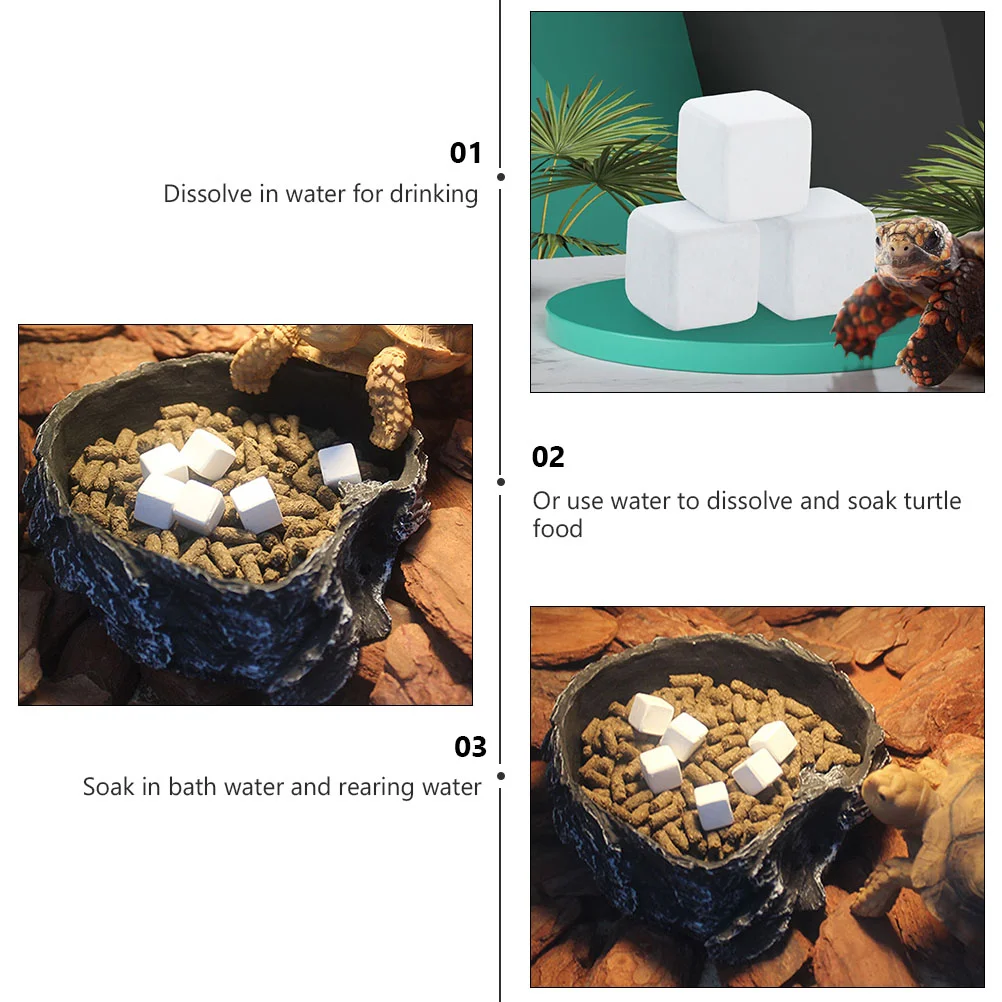 01
Dissolve in water for drinking

02
Or use water to dissolve and soak turtle food

03
Soak in bath water and rearing water