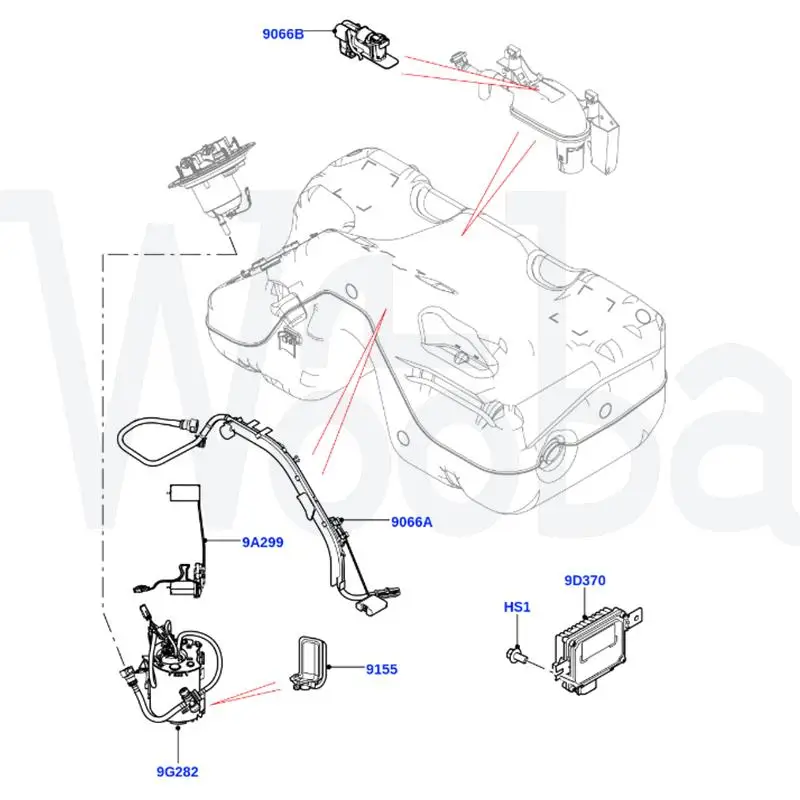 9066B

9066A

9A299

9D370

HS1

9155

9G282

Woba