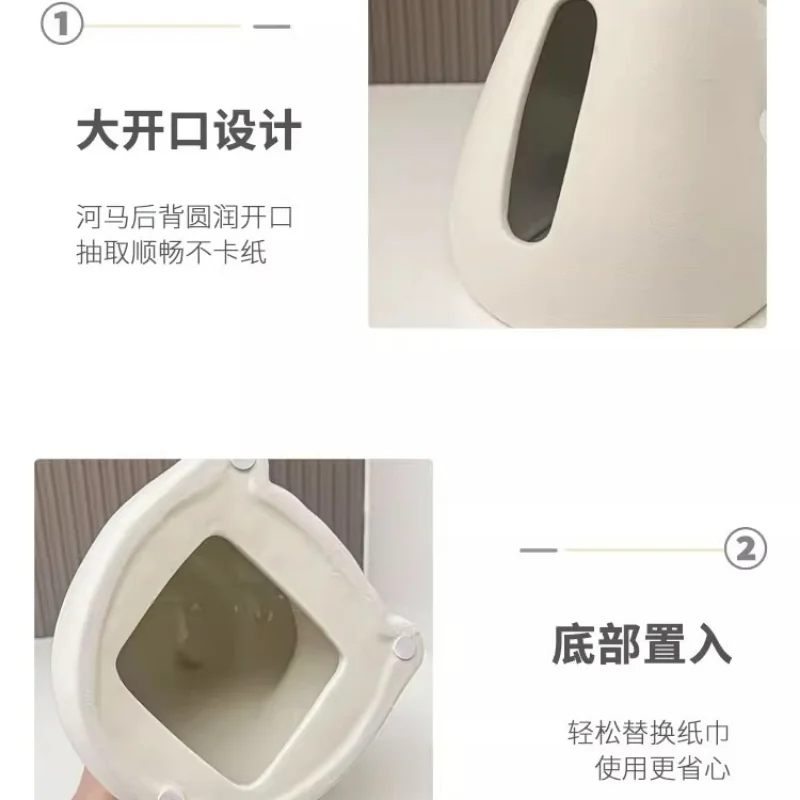 ①

大开口设计

河马后背圆润开口
抽取顺畅不卡纸

②

底部置入

轻松替换纸巾
使用更省心