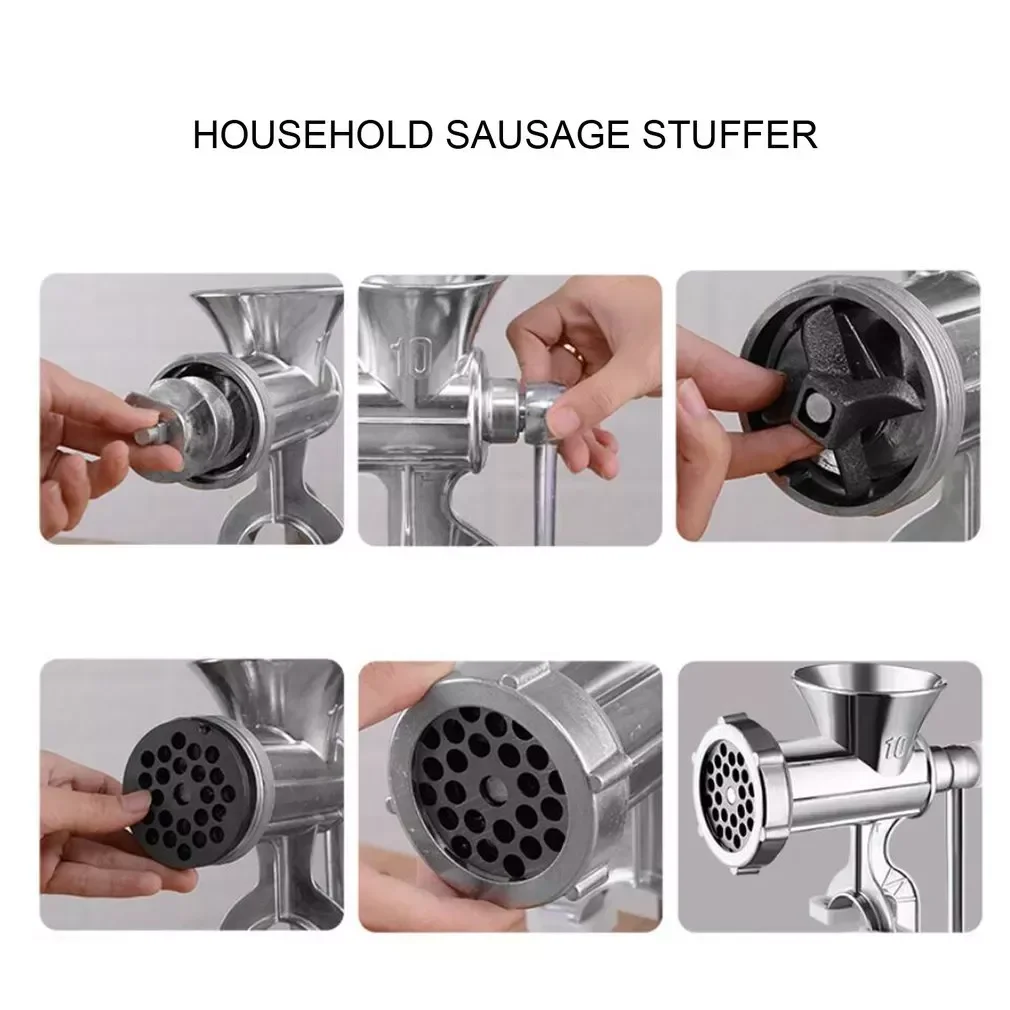 HOUSEHOLD SAUSAGE STUFFER

10

10