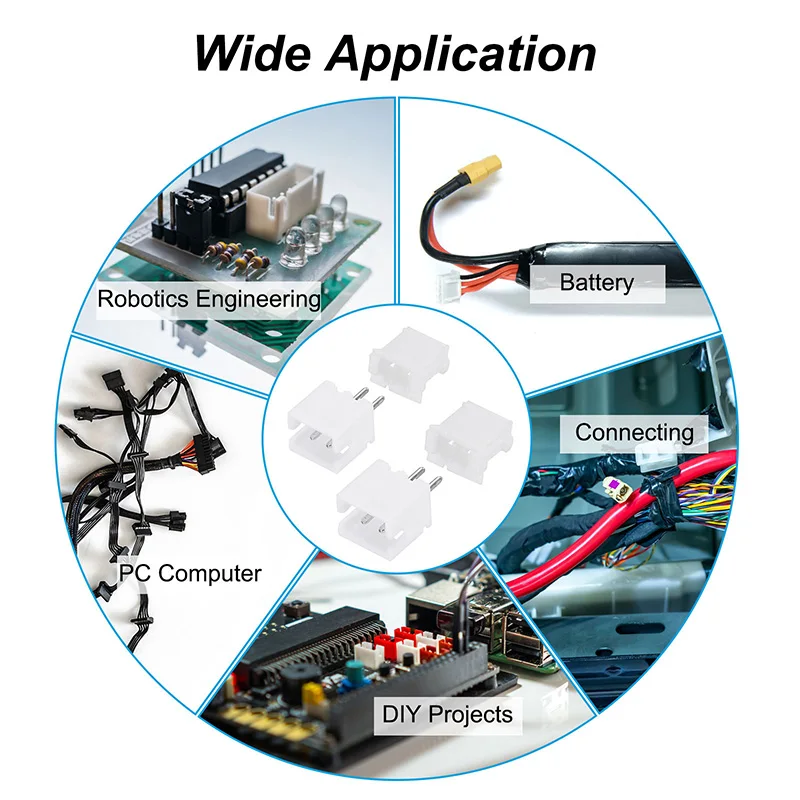 Wide Application

Robotics Engineering

Battery

Connecting

PC Computer

DIY Projects